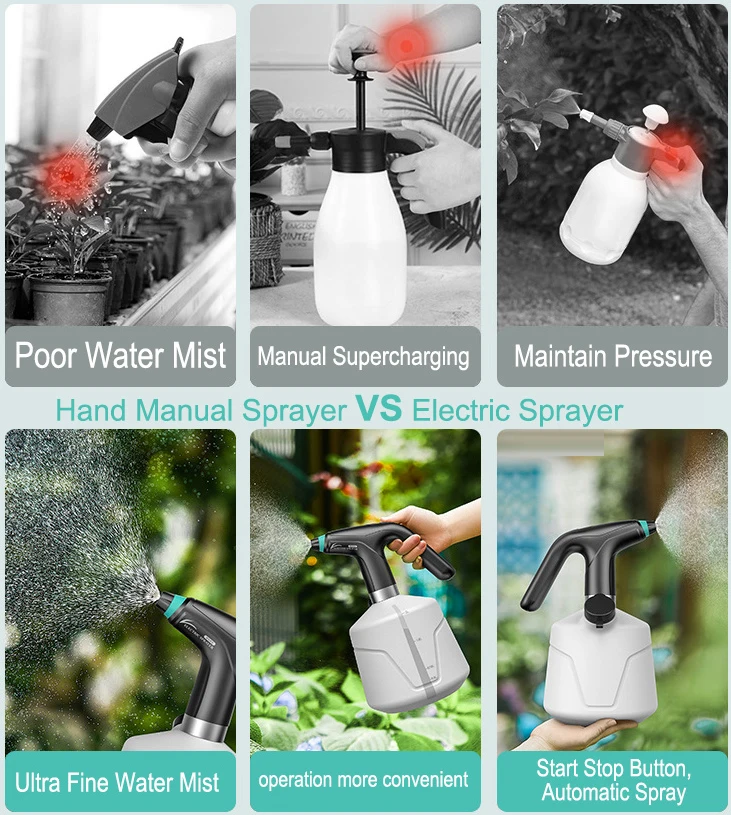 Poor Water Mist

Manual Supercharging

Maintain Pressure

Hand Manual Sprayer VS Electric Sprayer

Ultra Fine Water Mist

operation more convenient

Start Stop Button, Automatic Spray