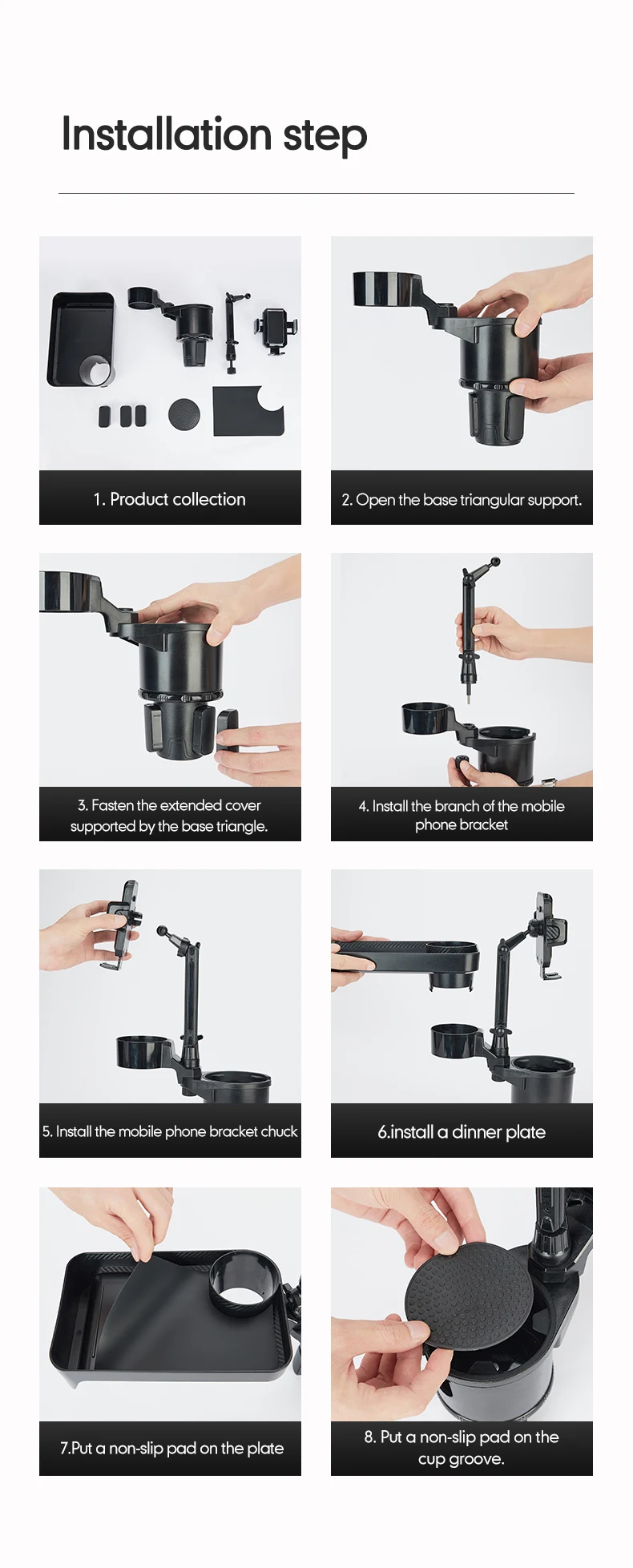 Installation step

1. Product collection

2. Open the base triangular support.

3. Fasten the extended cover supported by the base triangle.

4. Install the branch of the mobile phone bracket

5. Install the mobile phone bracket chuck

6.install a dinner plate

7.Put a non-slip pad on the plate

8. Put a non-slip pad on the cup groove.