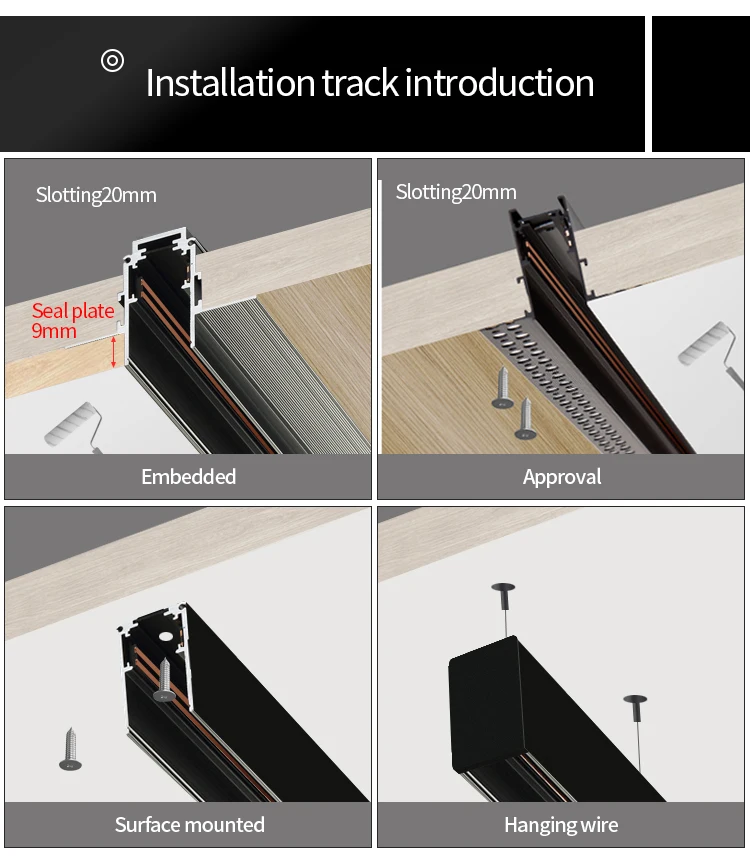 Installation track introduction

Slotting20mm

Seal plate 9mm

Embedded

Slotting20mm

Approval

Surface mounted

Hanging wire