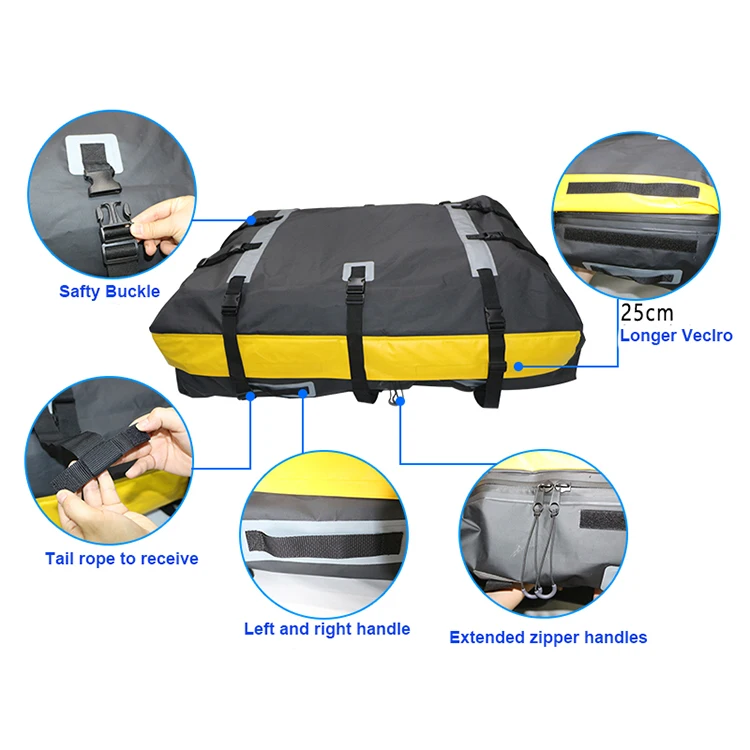 Safty Buckle

25cm
Longer Veclro

Tail rope to receive

Left and right handle

Extended zipper handles