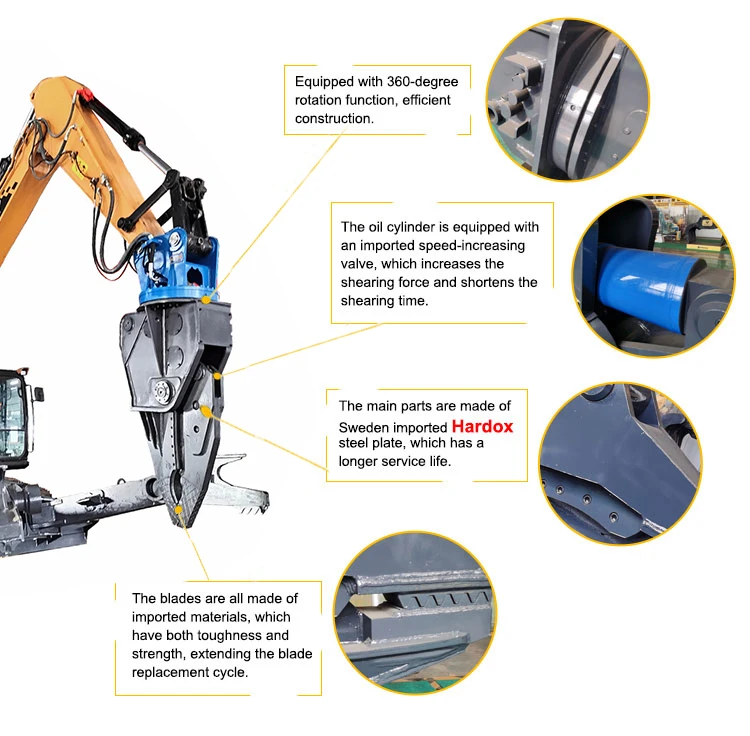 Equipped with 360-degree rotation function, efficient construction.

The oil cylinder is equipped with an imported speed-increasing valve, which increases the shearing force and shortens the shearing time.

The main parts are made of Sweden imported Hardox steel plate, which has a longer service life.

The blades are all made of imported materials, which have both toughness and strength, extending the blade replacement cycle.