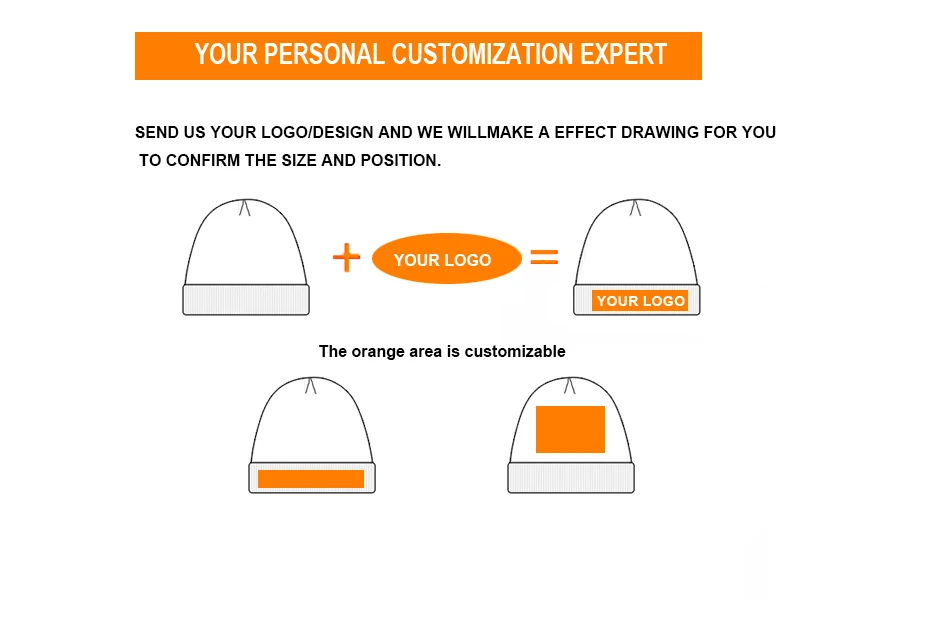 YOUR PERSONAL CUSTOMIZATION EXPERT

SEND US YOUR LOGO/DESIGN AND WE WILLMAKE A EFFECT DRAWING FOR YOU TO CONFIRM THE SIZE AND POSITION.

+ YOUR LOGO = YOUR LOGO

The orange area is customizable