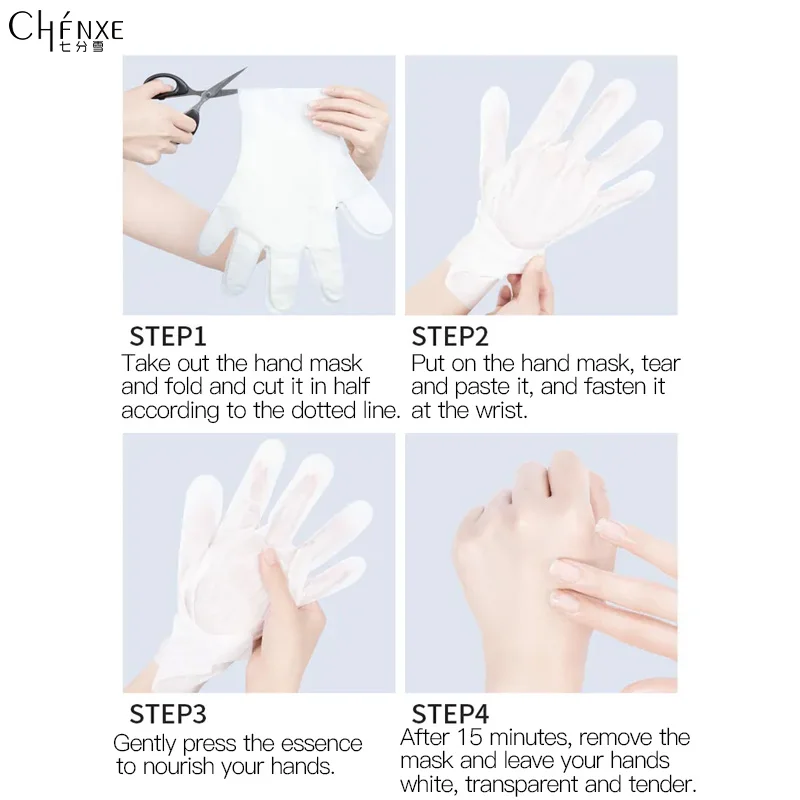 CHÉNXE
七分雪

STEP1
Take out the hand mask and fold and cut it in half according to the dotted line.

STEP2
Put on the hand mask, tear and paste it, and fasten it at the wrist.

STEP3
Gently press the essence to nourish your hands.

STEP4
After 15 minutes, remove the mask and leave your hands white, transparent and tender.