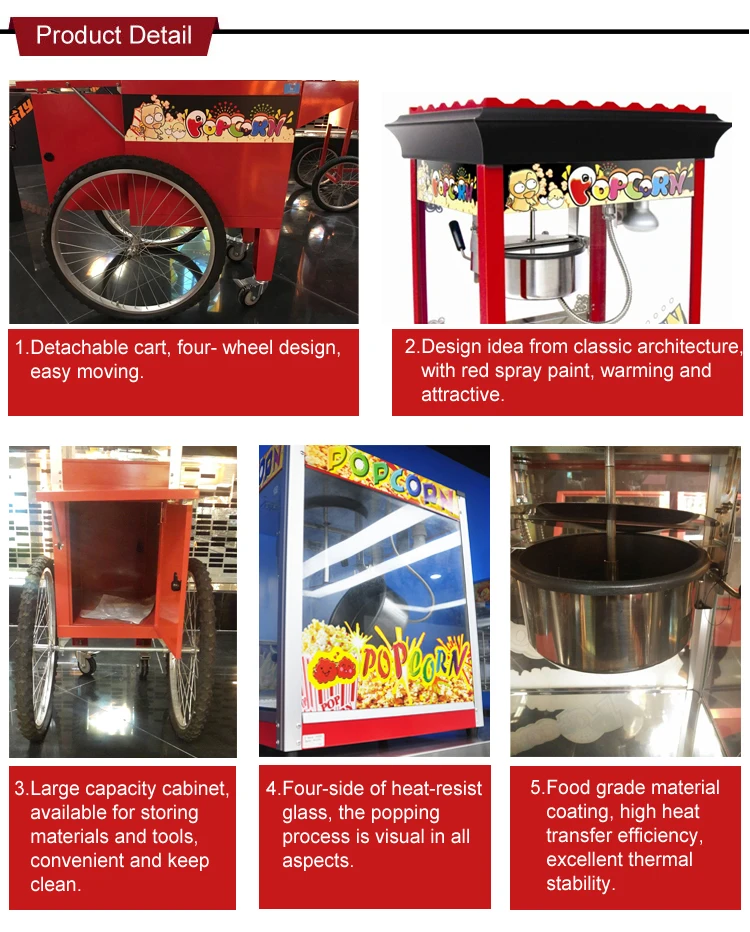 Product Detail

POPCORN

POPCORN

1.Detachable cart, four- wheel design, easy moving.

2.Design idea from classic architecture, with red spray paint, warming and attractive.

POPCORN

POPCORN

POP

3.Large capacity cabinet, available for storing materials and tools, convenient and keep clean.

4.Four-side of heat-resist glass, the popping process is visual in all aspects.

5.Food grade material coating, high heat transfer efficiency, excellent thermal stability.