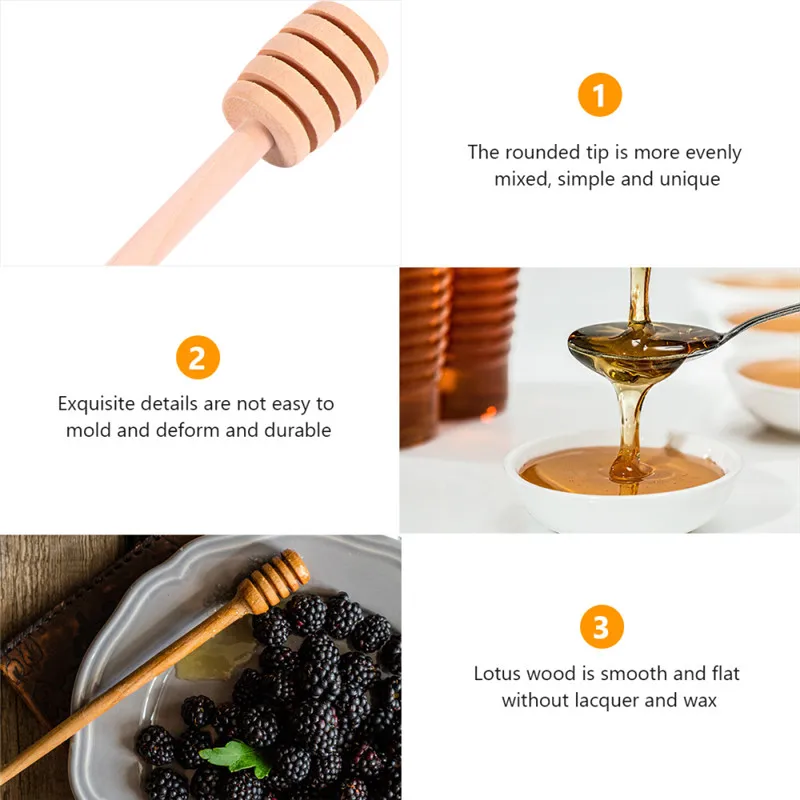 1

The rounded tip is more evenly mixed, simple and unique

2

Exquisite details are not easy to mold and deform and durable

3

Lotus wood is smooth and flat without lacquer and wax