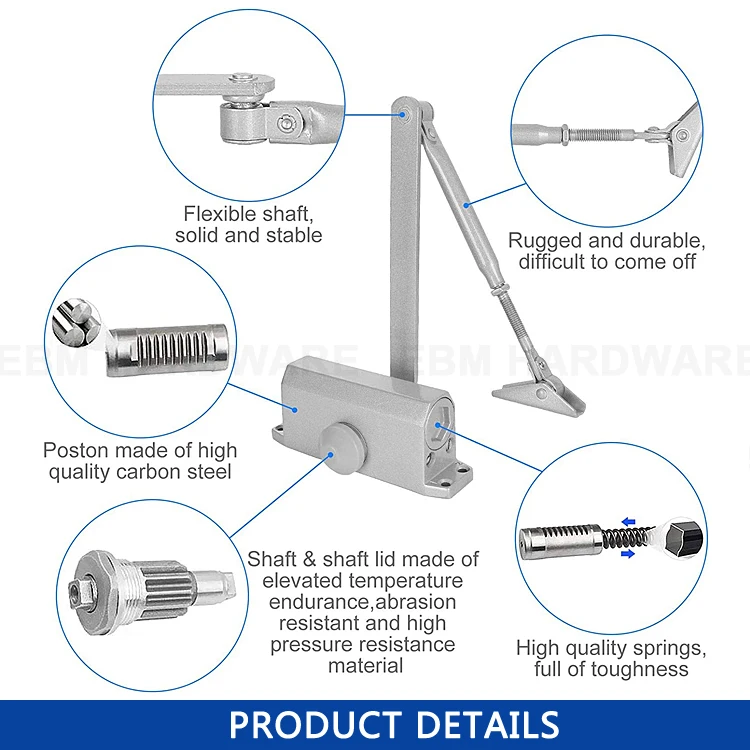 Flexible shaft, solid and stable

Rugged and durable, difficult to come off

EBM HARDWARE EBM HARDWARE

Poston made of high quality carbon steel

Shaft & shaft lid made of elevated temperature endurance,abrasion resistant and high pressure resistance material

High quality springs, full of toughness

PRODUCT DETAILS