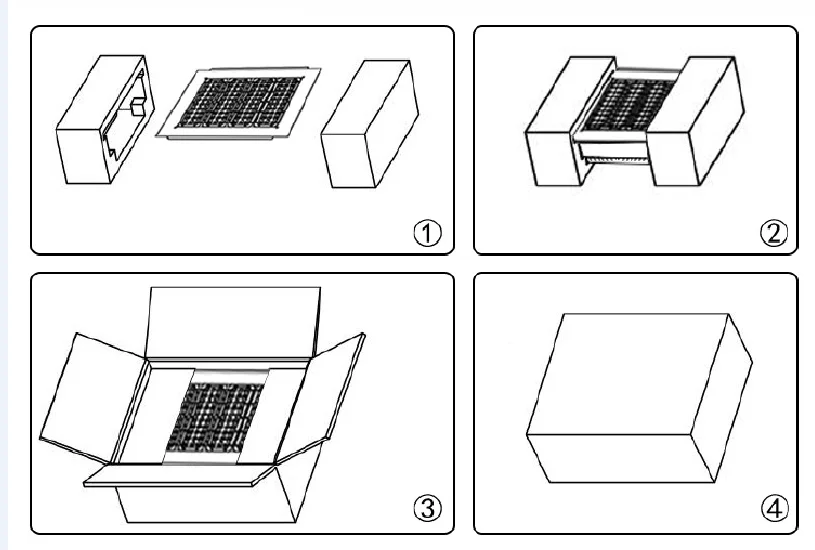 ①

②

③

④