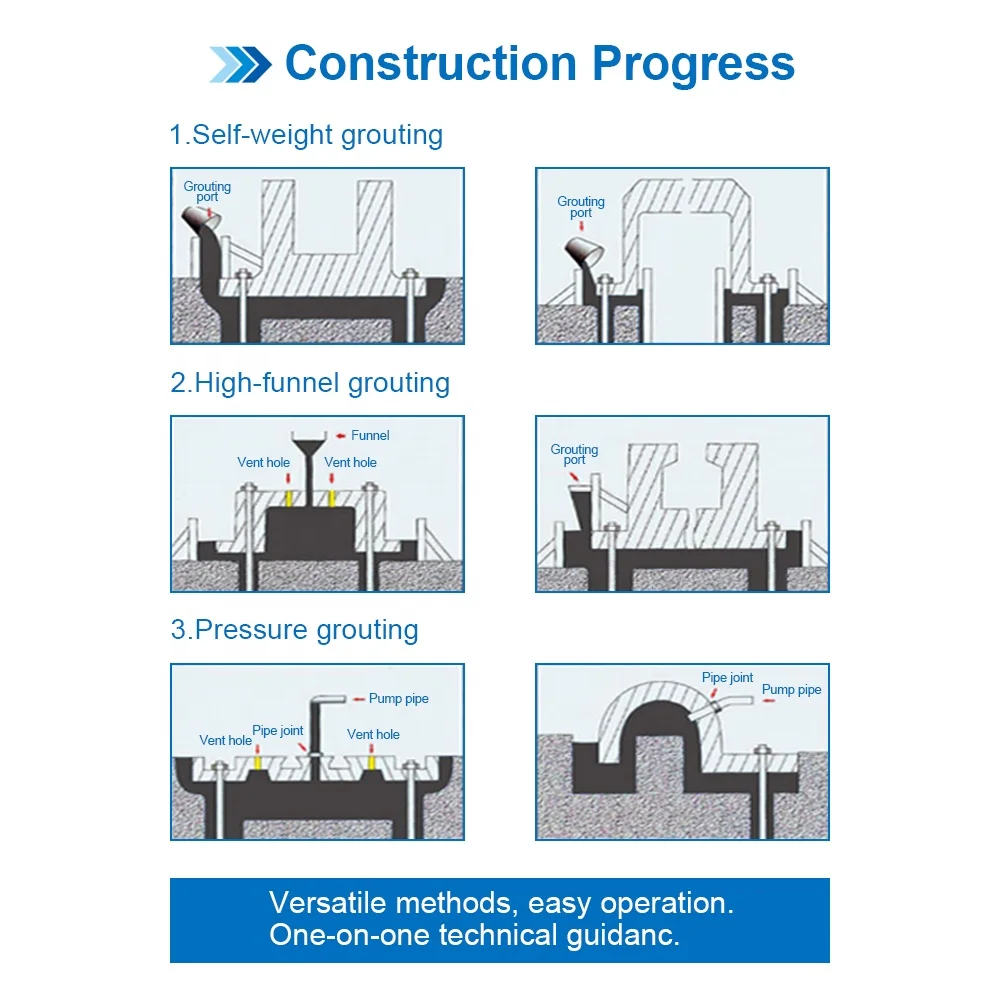 Construction Progress

1.Self-weight grouting

Grouting port

Grouting port

2.High-funnel grouting

Funnel

Vent hole

Vent hole

Grouting port

3.Pressure grouting

Pump pipe

Vent hole

Pipe joint

Vent hole

Pipe joint

Pump pipe

Versatile methods, easy operation.
One-on-one technical guidanc.