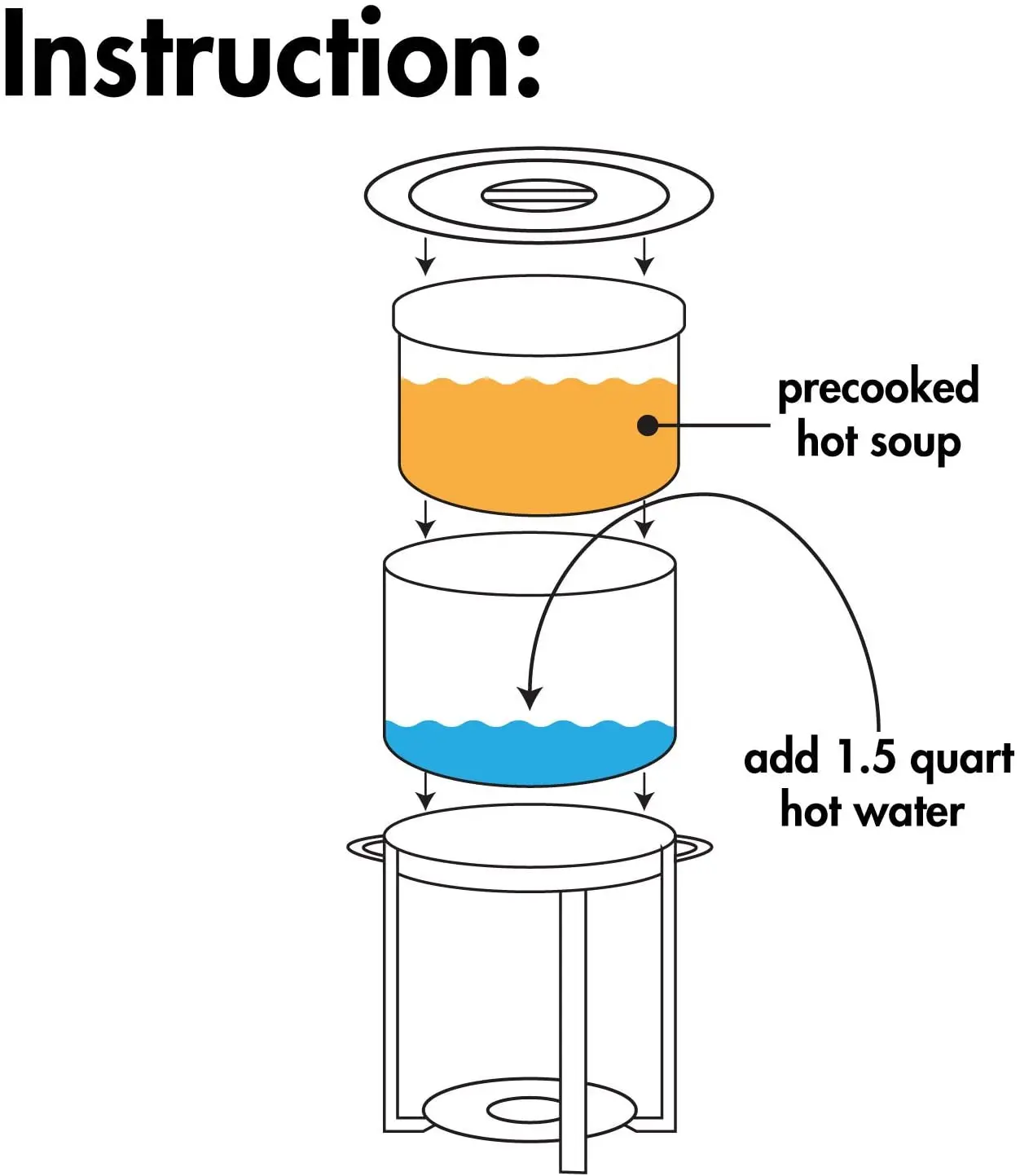 Instruction:

precooked hot soup

add 1.5 quart hot water