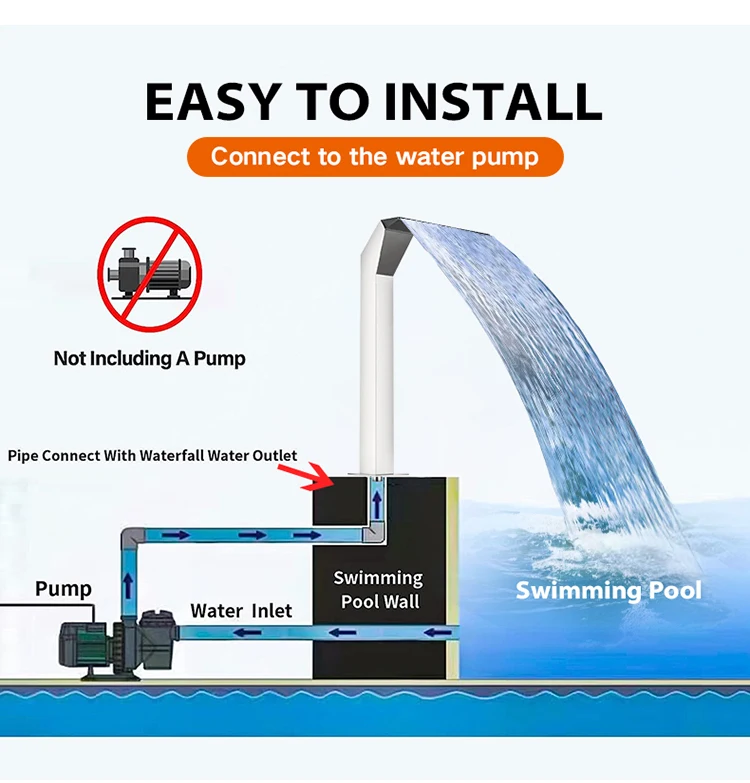 EASY TO INSTALL

Connect to the water pump

Not Including A Pump

Pipe Connect With Waterfall Water Outlet

Pump

Water Inlet

Swimming Pool Wall

Swimming Pool