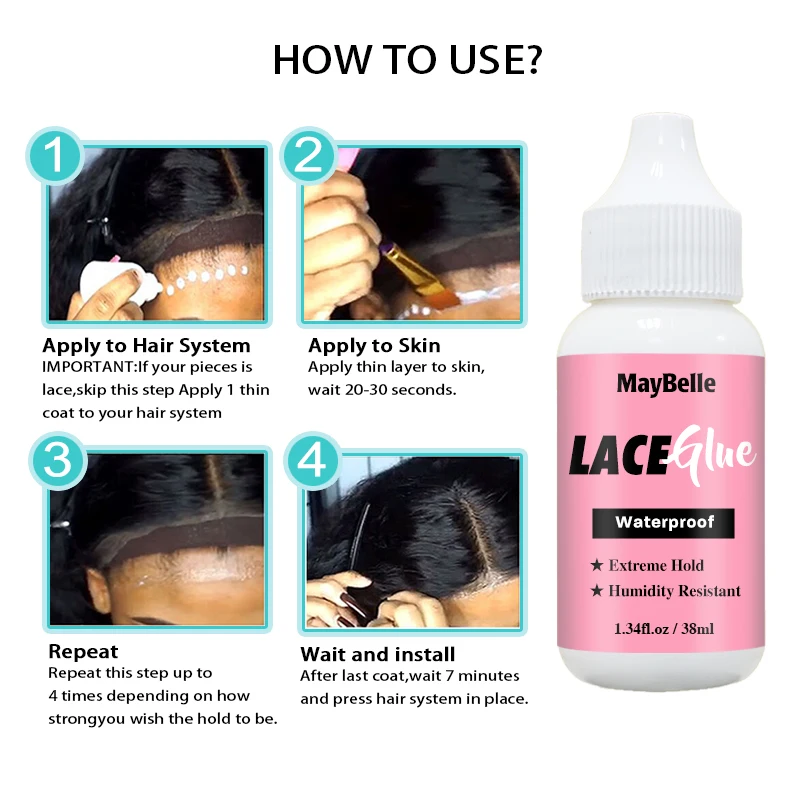 HOW TO USE?

1

Apply to Hair System
IMPORTANT:If your pieces is lace,skip this step Apply 1 thin coat to your hair system

2

Apply to Skin
Apply thin layer to skin, wait 20-30 seconds.

3

Repeat
Repeat this step up to 4 times depending on how strongyou wish the hold to be.

4

Wait and install
After last coat,wait 7 minutes and press hair system in place.

MayBelle

LACE Glue

Waterproof

★ Extreme Hold
★ Humidity Resistant

1.34fl.oz / 38ml