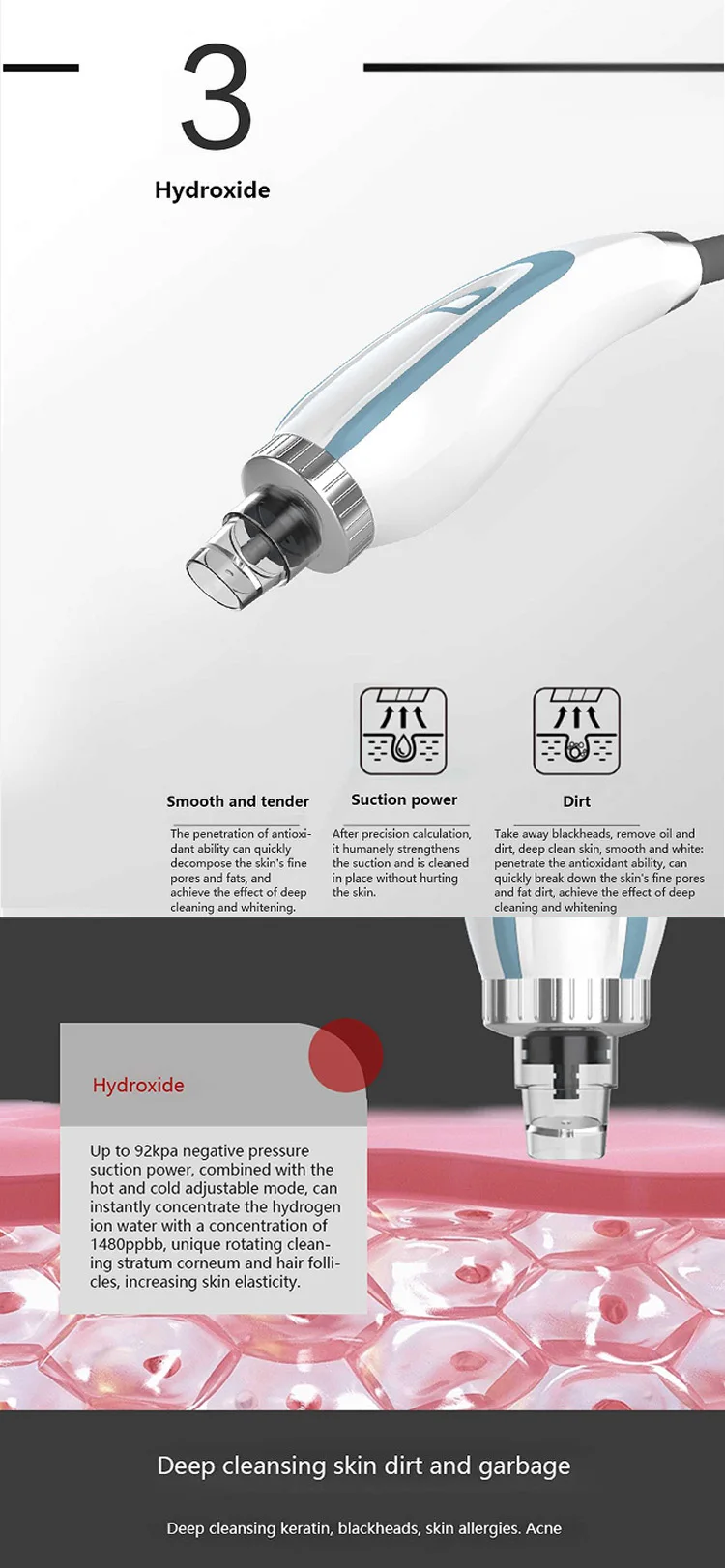 3

Hydroxide

Smooth and tender

The penetration of antioxidant ability can quickly decompose the skin's fine pores and fats, and achieve the effect of deep cleaning and whitening.

Suction power

After precision calculation, it humanely strengthens the suction and is cleaned in place without hurting the skin.

Dirt

Take away blackheads, remove oil and dirt, deep clean skin, smooth and white: penetrate the antioxidant ability, can quickly break down the skin's fine pores and fat dirt, achieve the effect of deep cleaning and whitening

Hydroxide

Up to 92kpa negative pressure suction power, combined with the hot and cold adjustable mode, can instantly concentrate the hydrogen ion water with a concentration of 1480ppbb, unique rotating cleaning stratum corneum and hair follicles, increasing skin elasticity.

Deep cleansing skin dirt and garbage

Deep cleansing keratin, blackheads, skin allergies. Acne