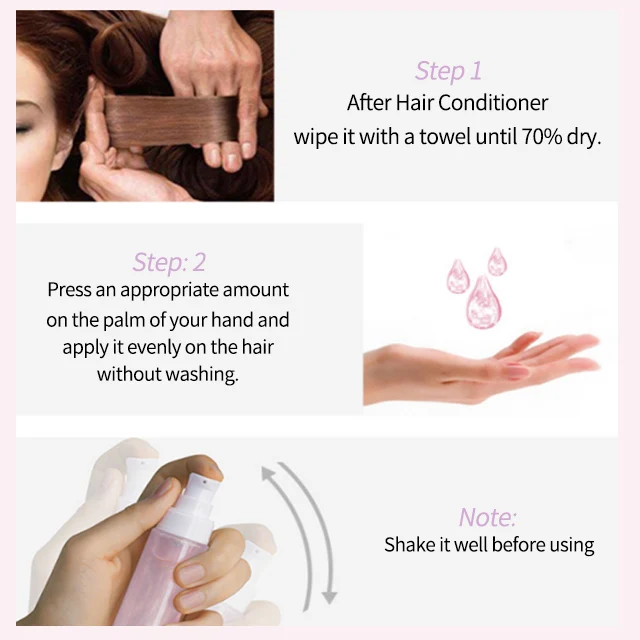 Step 1
After Hair Conditioner
wipe it with a towel until 70% dry.

Step: 2
Press an appropriate amount on the palm of your hand and apply it evenly on the hair without washing.

Note:
Shake it well before using