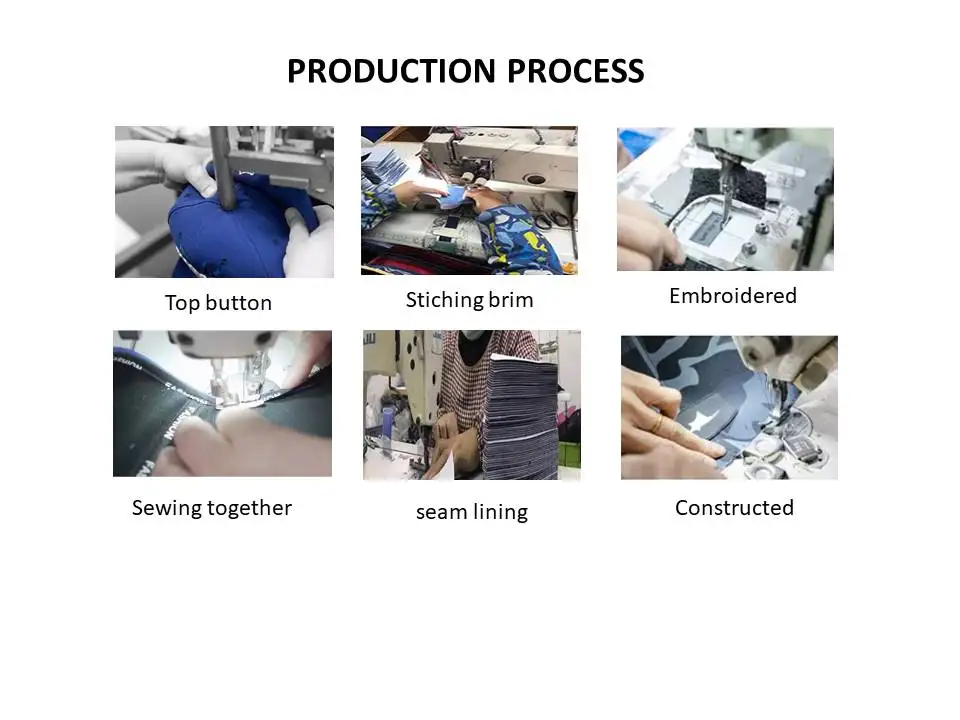 PRODUCTION PROCESS

Top button

Stiching brim

Embroidered

Sewing together

seam lining

Constructed