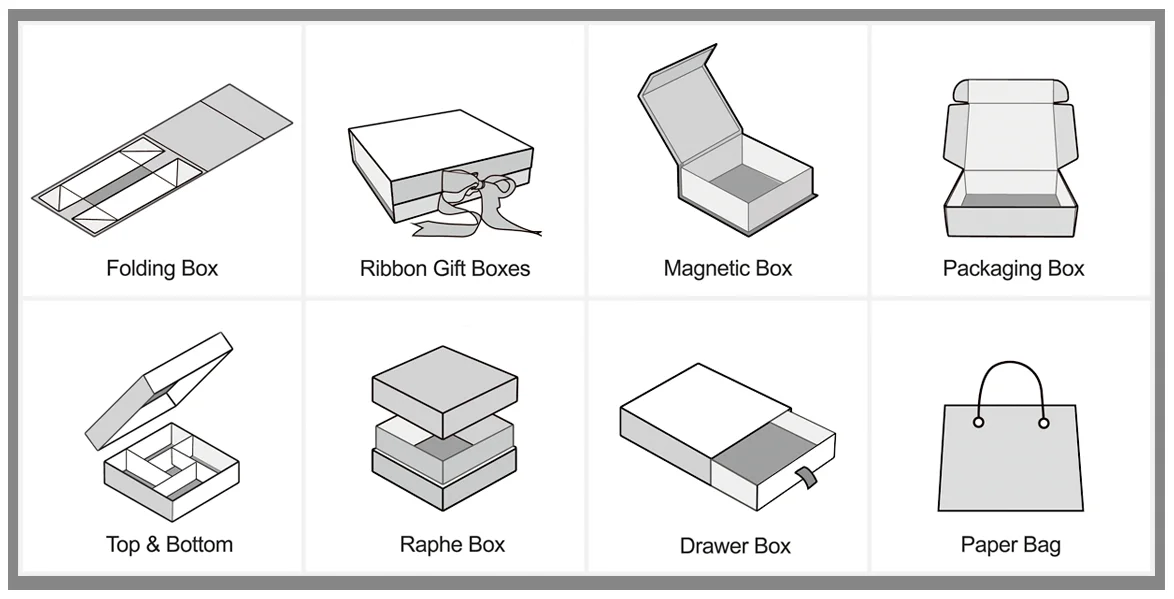 Folding Box

Ribbon Gift Boxes

Magnetic Box

Packaging Box

Top & Bottom

Raphe Box

Drawer Box

Paper Bag