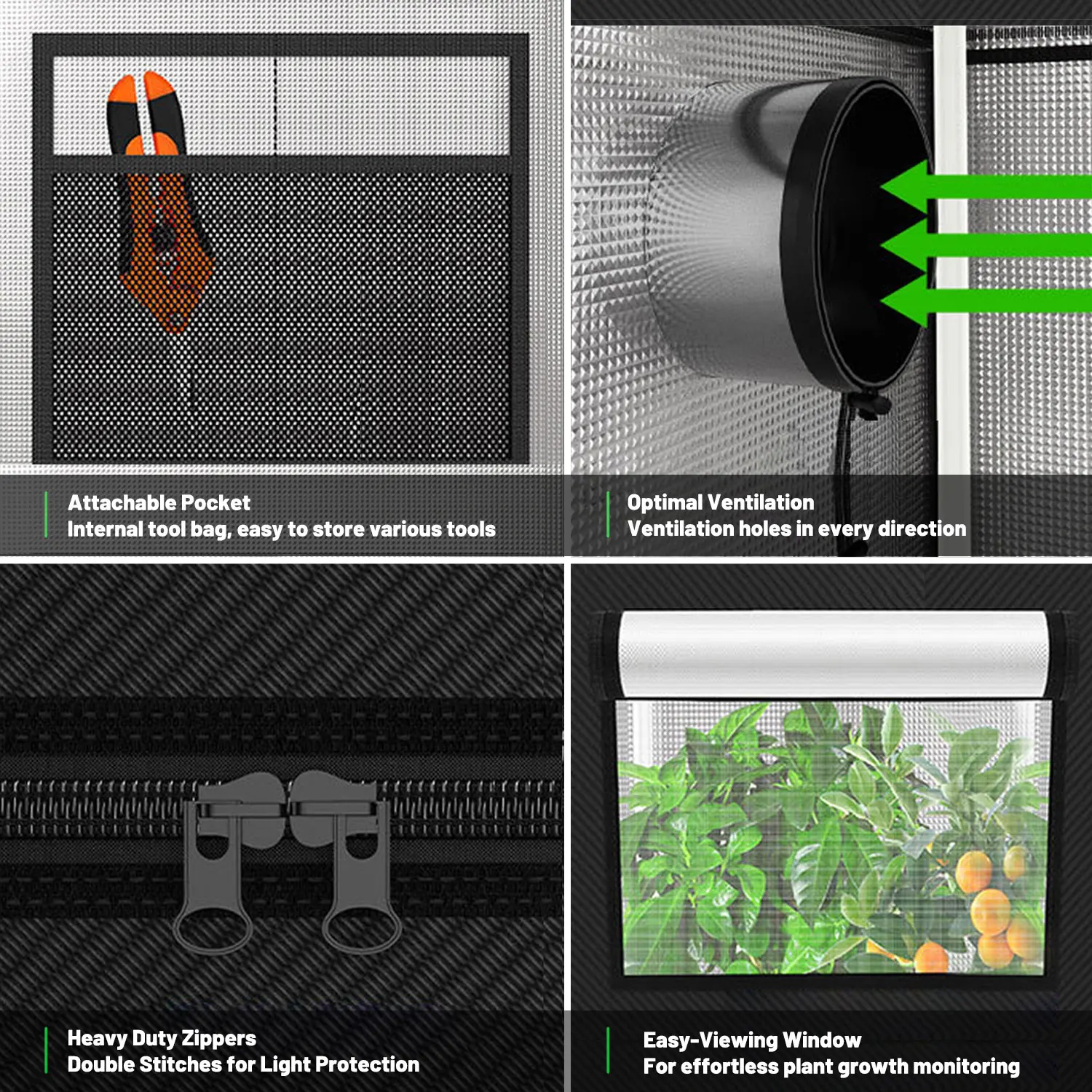 Attachable Pocket
Internal tool bag, easy to store various tools

Optimal Ventilation
Ventilation holes in every direction

Heavy Duty Zippers
Double Stitches for Light Protection

Easy-Viewing Window
For effortless plant growth monitoring