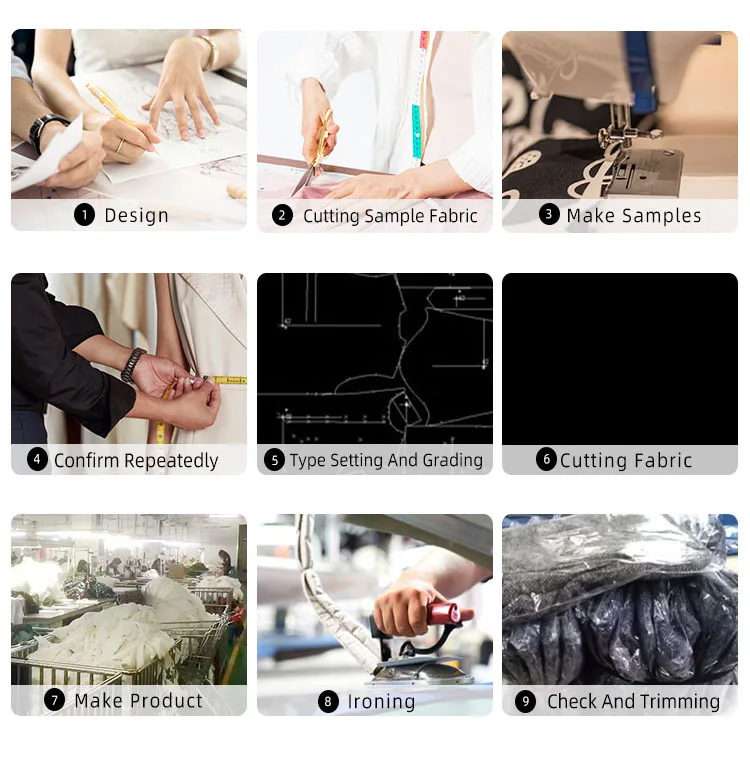 1 Design

2 Cutting Sample Fabric

3 Make Samples

4 Confirm Repeatedly

5 Type Setting And Grading

6 Cutting Fabric

7 Make Product

8 Ironing

9 Check And Trimming