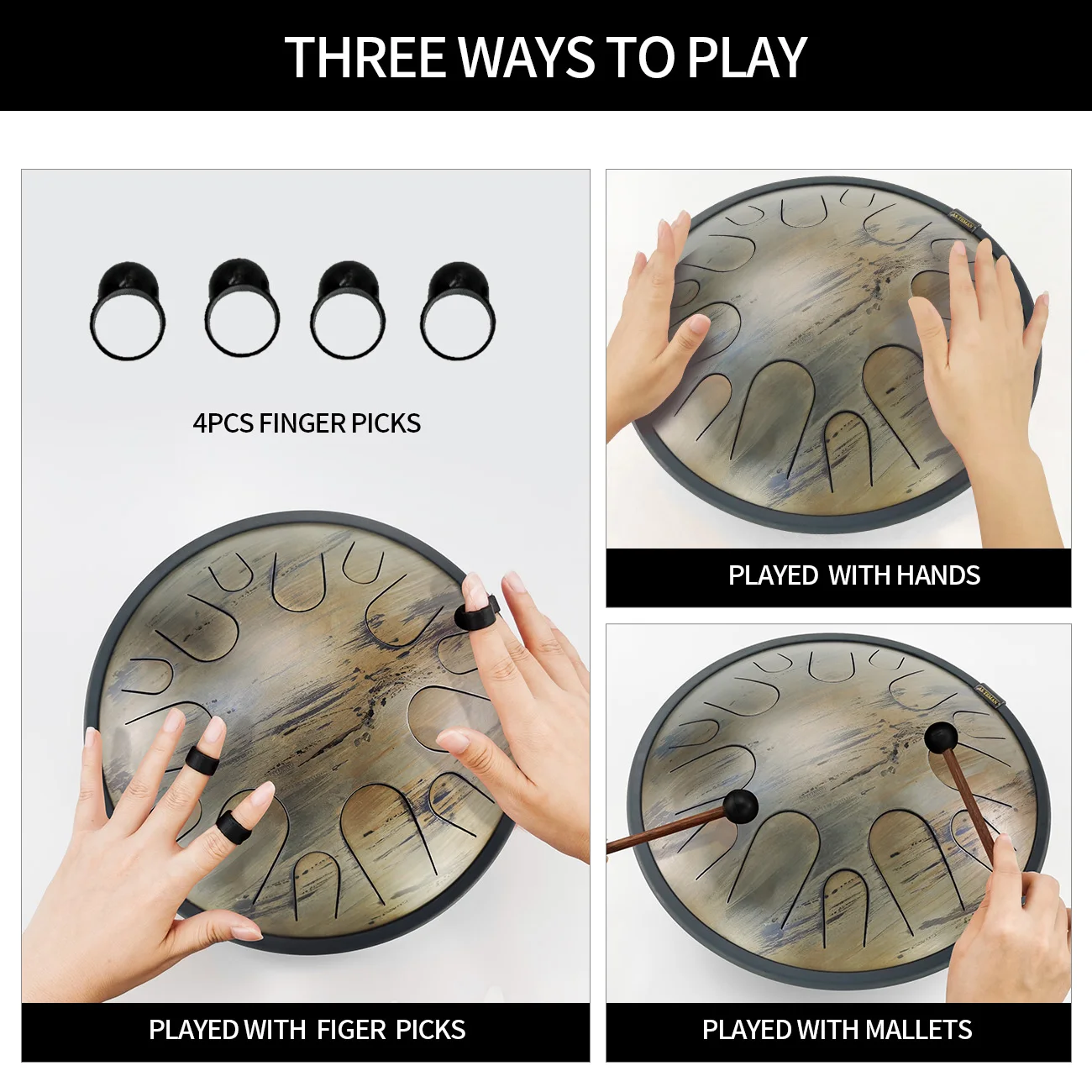 THREE WAYS TO PLAY

4PCS FINGER PICKS

PLAYED WITH FIGER PICKS

PLAYED WITH HANDS

PLAYED WITH MALLETS