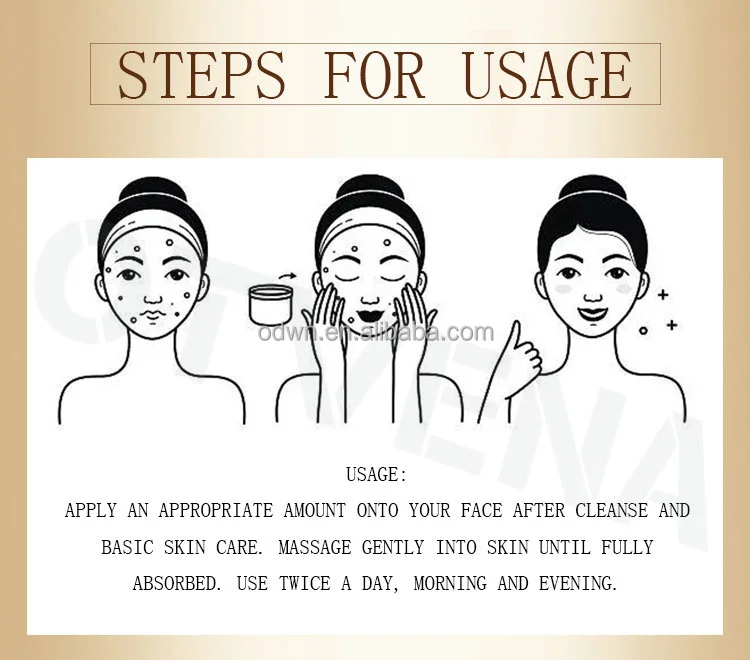 STEPS FOR USAGE

odwn.en.alibaba.com

USAGE:
APPLY AN APPROPRIATE AMOUNT ONTO YOUR FACE AFTER CLEANSE AND BASIC SKIN CARE. MASSAGE GENTLY INTO SKIN UNTIL FULLY ABSORBED. USE TWICE A DAY, MORNING AND EVENING.