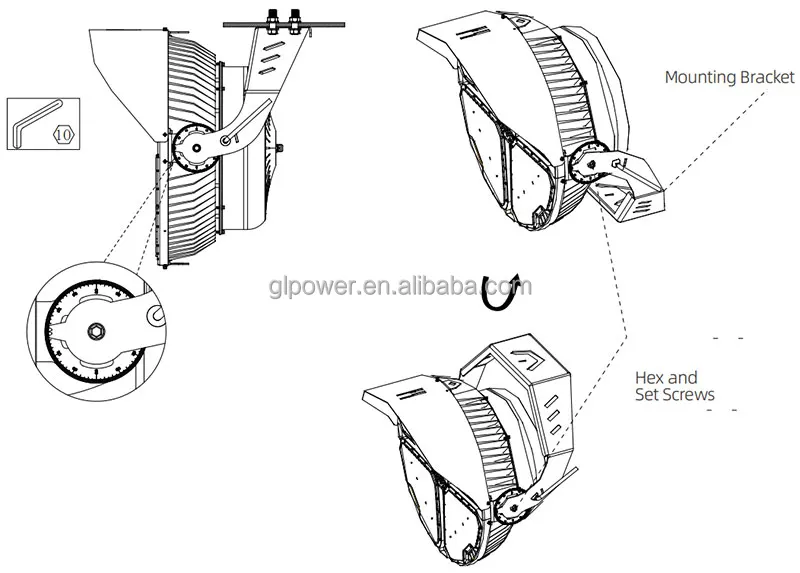 10

Mounting Bracket

glpower.en.alibaba.com

Hex and Set Screws