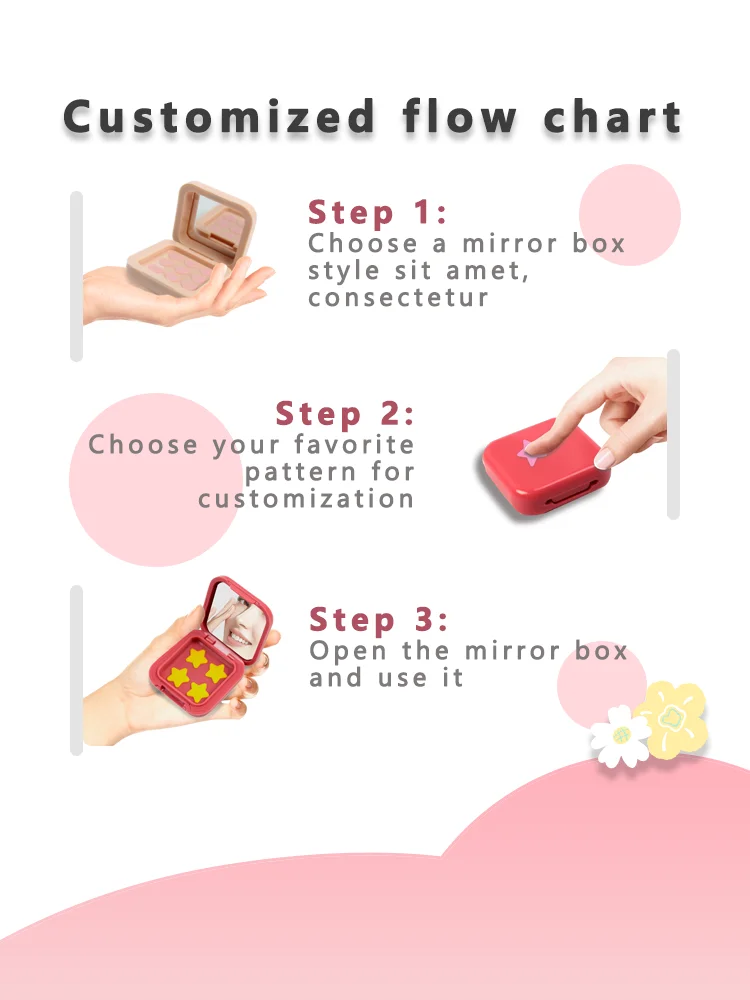 Customized flow chart

Step 1:
Choose a mirror box style sit amet, consectetur

Step 2:
Choose your favorite pattern for customization

Step 3:
Open the mirror box and use it