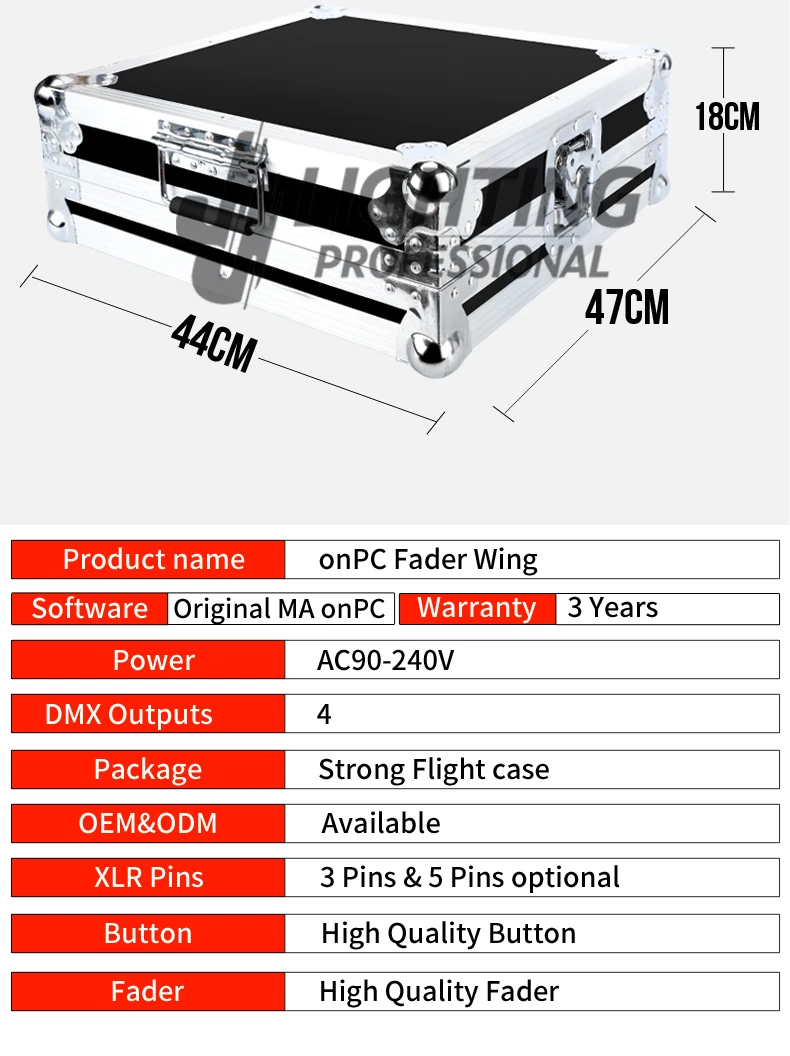 18CM

LIGHTING PROFESSIONAL

47CM

44CM

| Product name | onPC Fader Wing |
|---|---|

| Software | Original MA onPC | Warranty | 3 Years |
|---|---|---|---|

| Power | AC90-240V |
|---|---|
| DMX Outputs | 4 |
| Package | Strong Flight case |
| OEM&ODM | Available |
| XLR Pins | 3 Pins & 5 Pins optional |
| Button | High Quality Button |
| Fader | High Quality Fader |