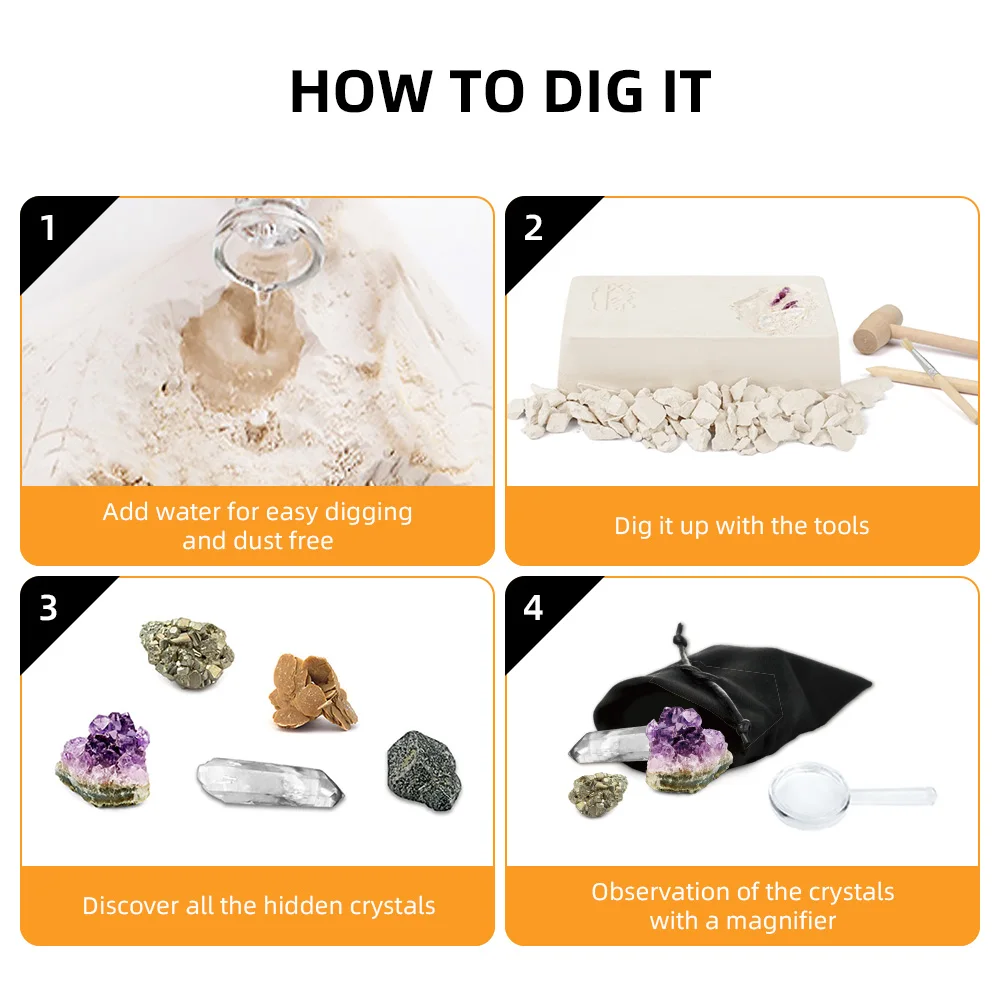 HOW TO DIG IT

1

Add water for easy digging and dust free

2

Dig it up with the tools

3

Discover all the hidden crystals

4

Observation of the crystals with a magnifier