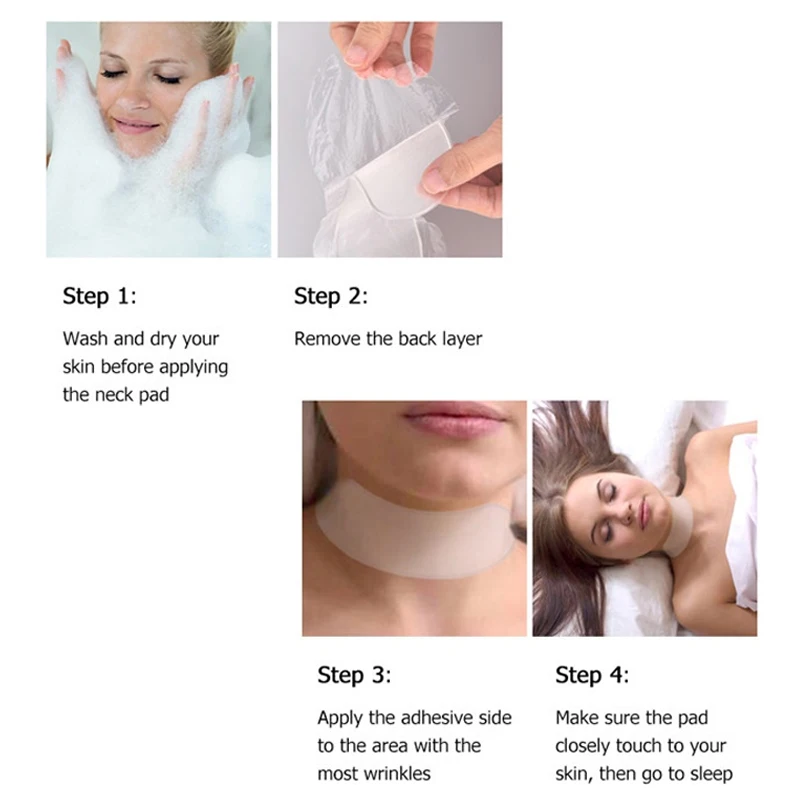 Step 1:

Wash and dry your skin before applying the neck pad

Step 2:

Remove the back layer

Step 3:

Apply the adhesive side to the area with the most wrinkles

Step 4:

Make sure the pad closely touch to your skin, then go to sleep