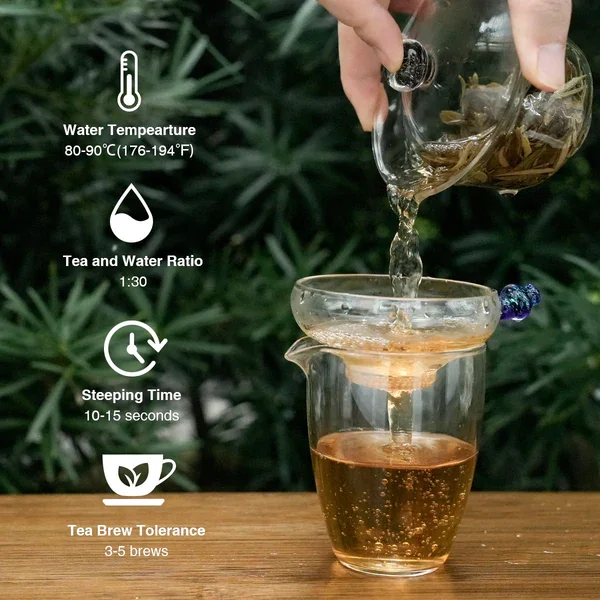 Water Tempearture
80-90℃(176-194°F)

Tea and Water Ratio
1:30

Steeping Time
10-15 seconds

Tea Brew Tolerance
3-5 brews