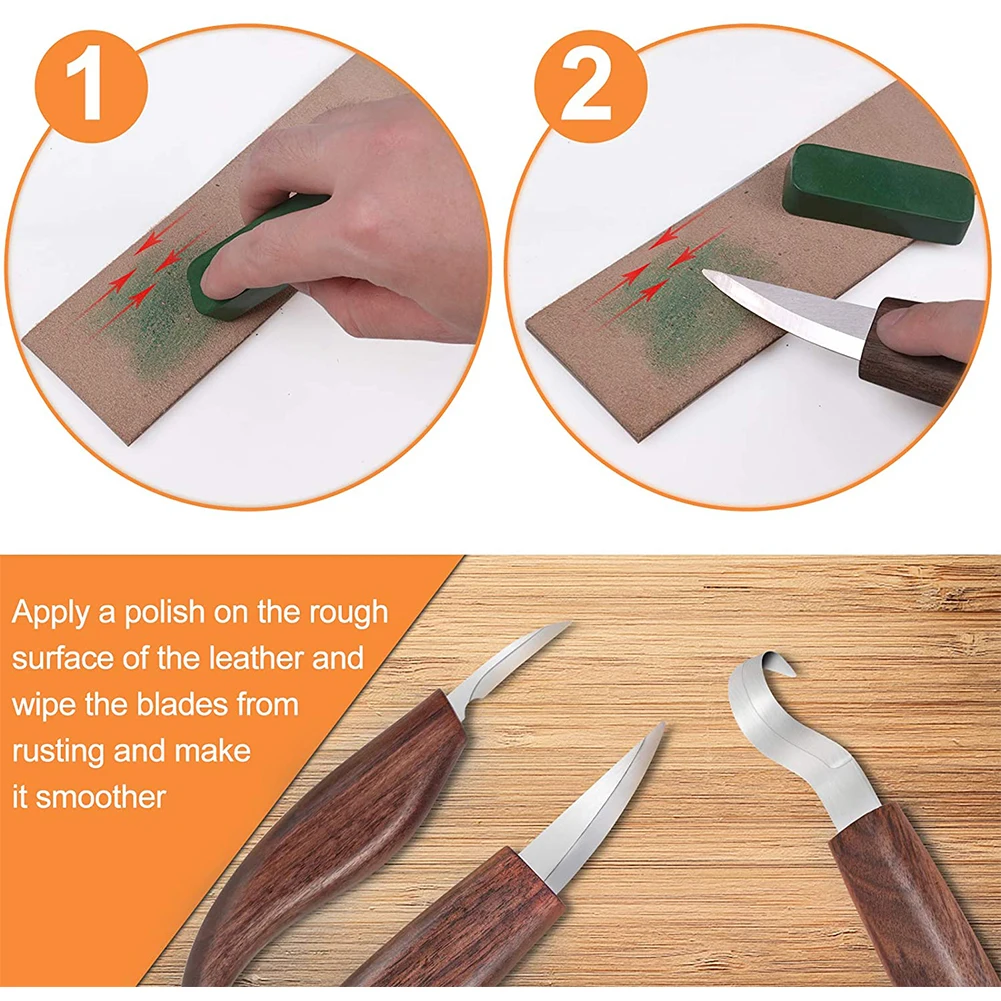 1

2

Apply a polish on the rough surface of the leather and wipe the blades from rusting and make it smoother