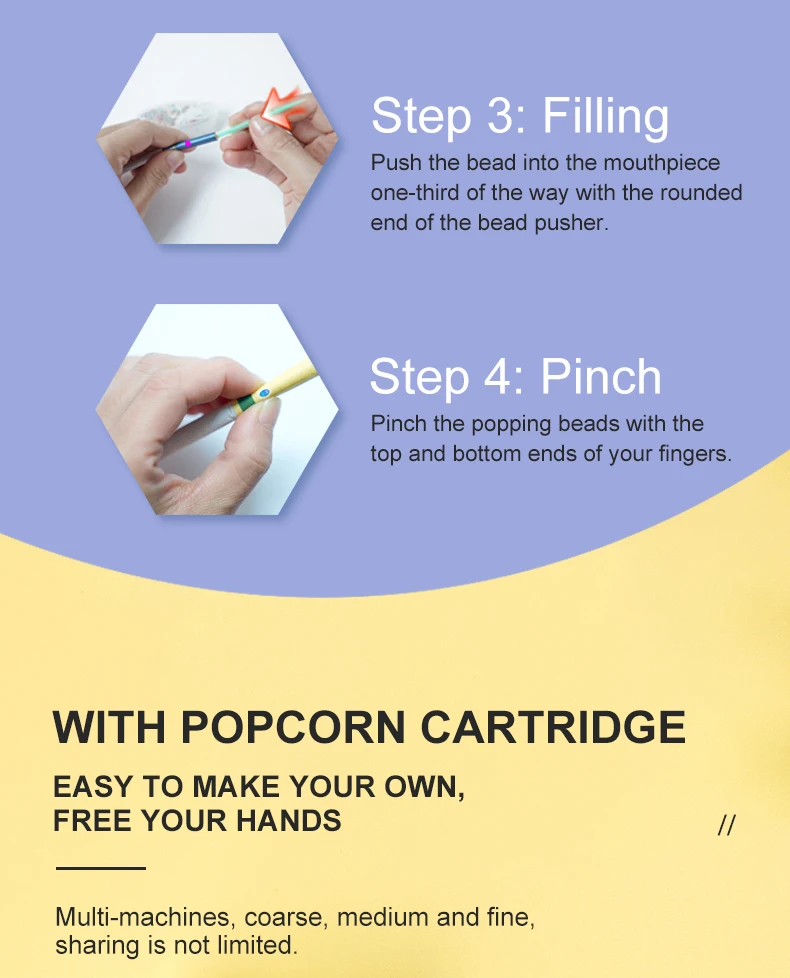 Step 3: Filling
Push the bead into the mouthpiece one-third of the way with the rounded end of the bead pusher.

Step 4: Pinch
Pinch the popping beads with the top and bottom ends of your fingers.

WITH POPCORN CARTRIDGE

EASY TO MAKE YOUR OWN, FREE YOUR HANDS

//

Multi-machines, coarse, medium and fine, sharing is not limited.