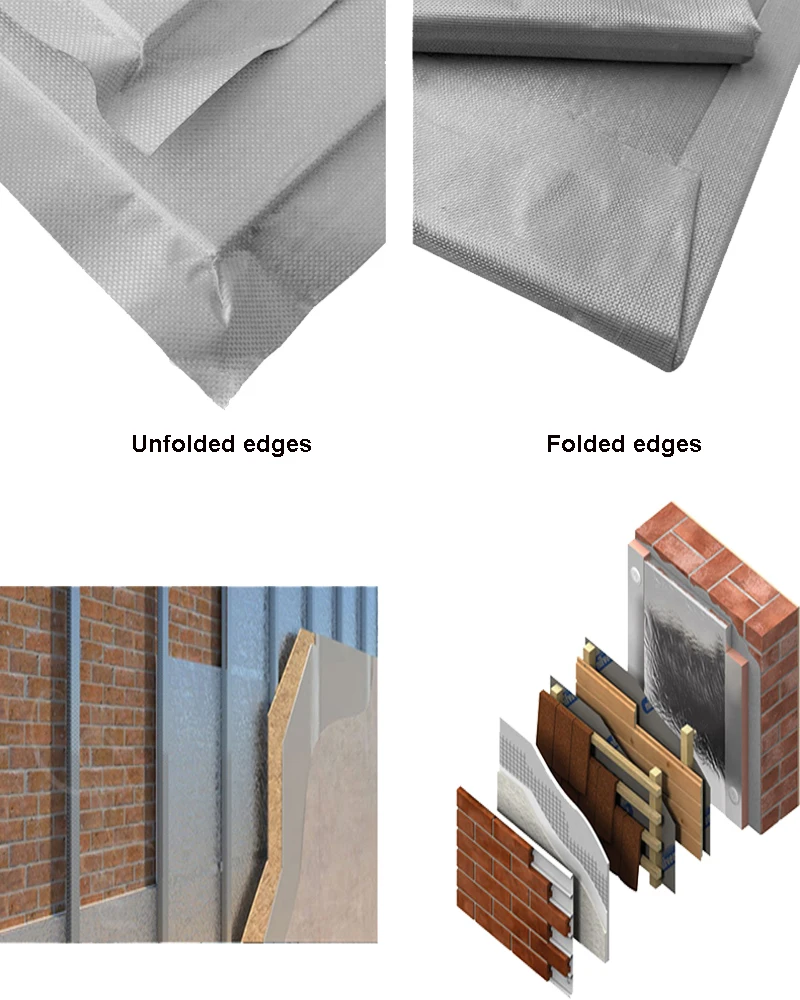 Unfolded edges

Folded edges