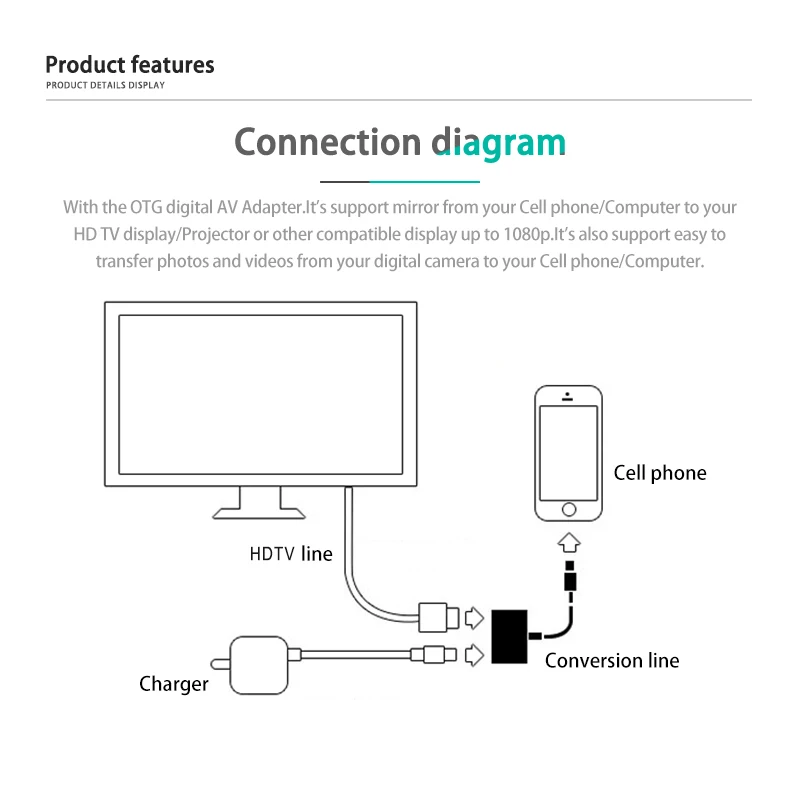 Product features
PRODUCT DETAILS DISPLAY

Connection diagram

With the OTG digital AV Adapter.It's support mirror from your Cell phone/Computer to your HD TV display/Projector or other compatible display up to 1080p.It's also support easy to transfer photos and videos from your digital camera to your Cell phone/Computer.

Cell phone

HDTV line

Conversion line

Charger