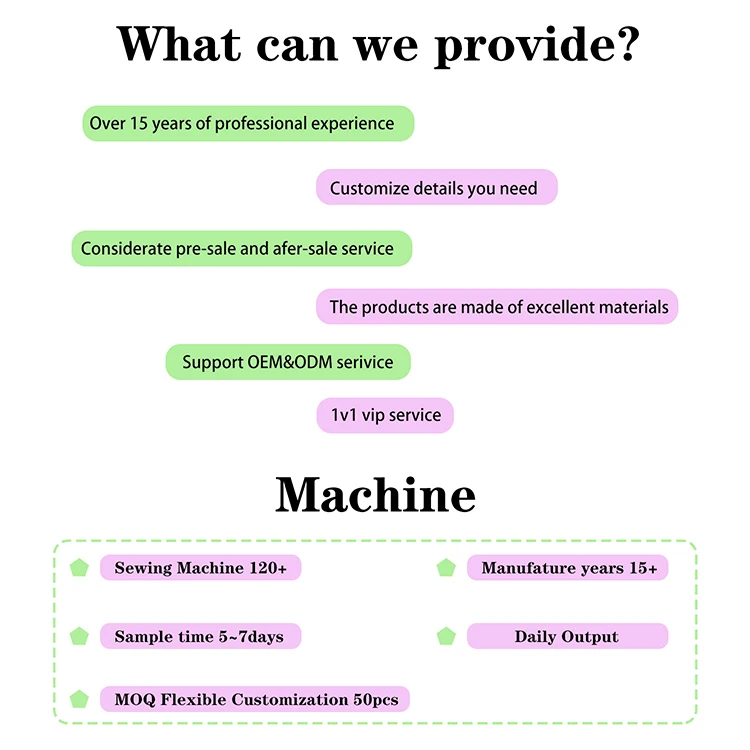 What can we provide?

Over 15 years of professional experience

Customize details you need

Considerate pre-sale and afer-sale service

The products are made of excellent materials

Support OEM&ODM serivice

1v1 vip service

Machine

Sewing Machine 120+

Sample time 5~7days

MOQ Flexible Customization 50pcs

Manufature years 15+

Daily Output