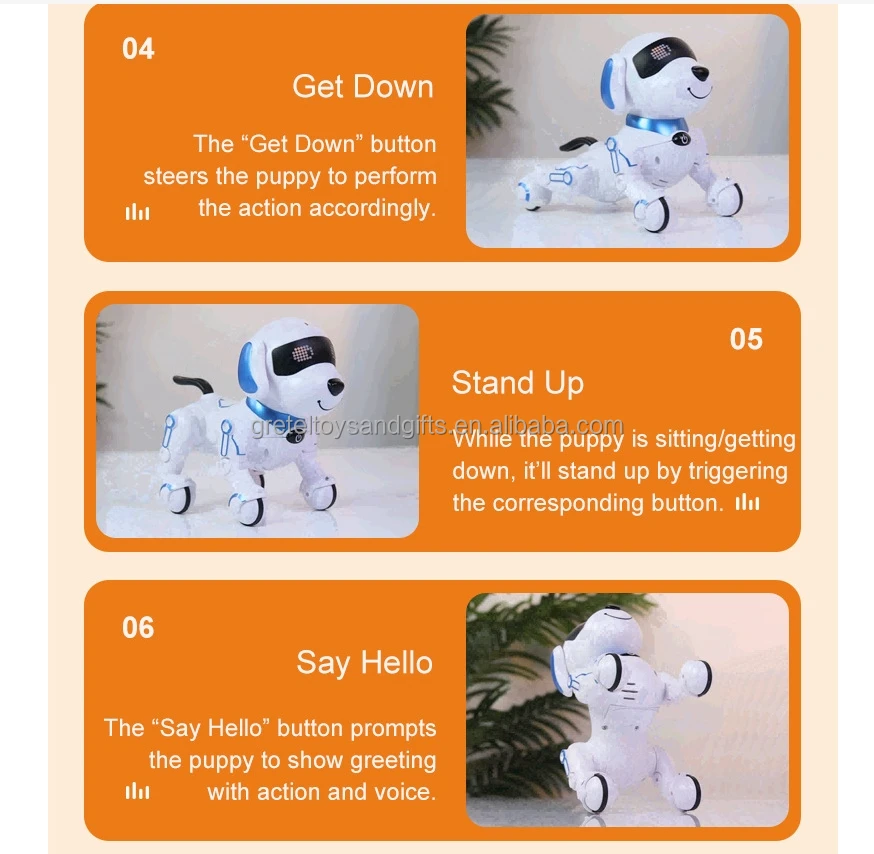 04

Get Down

The “Get Down” button steers the puppy to perform the action accordingly.

05

Stand Up

greteltoysandgifts.en.alibaba.com

While the puppy is sitting/getting down, it'll stand up by triggering the corresponding button.

06

Say Hello

The “Say Hello” button prompts the puppy to show greeting with action and voice.