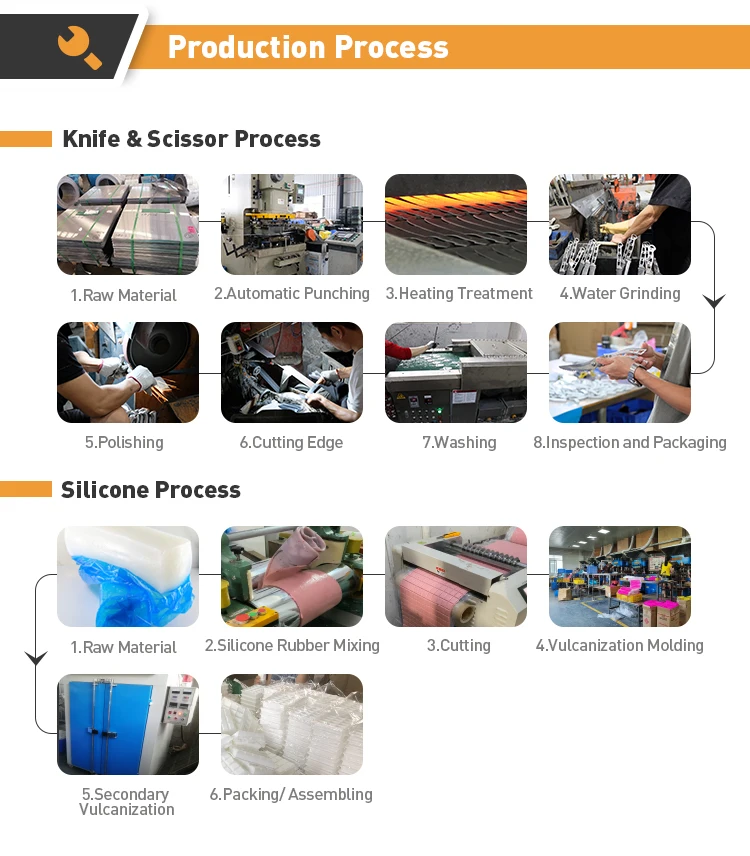 Production Process

Knife & Scissor Process

1.Raw Material

2.Automatic Punching

3.Heating Treatment

4.Water Grinding

5.Polishing

6.Cutting Edge

7.Washing

8.Inspection and Packaging

Silicone Process

1.Raw Material

2.Silicone Rubber Mixing

3.Cutting

4.Vulcanization Molding

5.Secondary Vulcanization

6.Packing/ Assembling