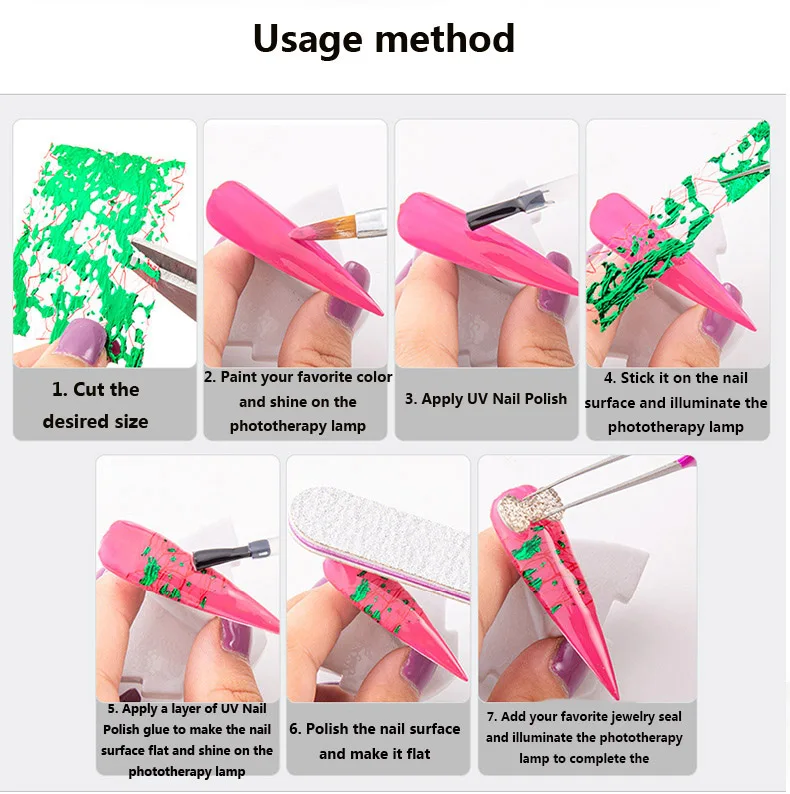 Usage method

1. Cut the desired size

2. Paint your favorite color and shine on the phototherapy lamp

3. Apply UV Nail Polish

4. Stick it on the nail surface and illuminate the phototherapy lamp

5. Apply a layer of UV Nail Polish glue to make the nail surface flat and shine on the phototherapy lamp

6. Polish the nail surface and make it flat

7. Add your favorite jewelry seal and illuminate the phototherapy lamp to complete the