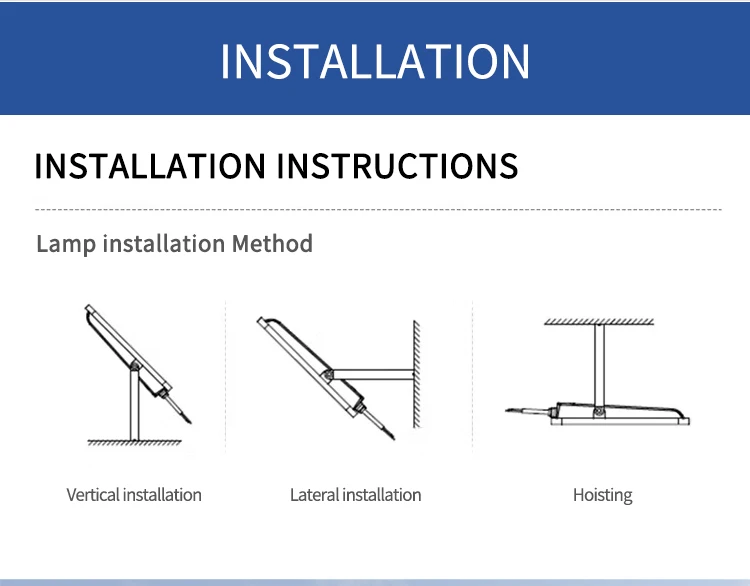 INSTALLATION

INSTALLATION INSTRUCTIONS

Lamp installation Method

Vertical installation

Lateral installation

Hoisting