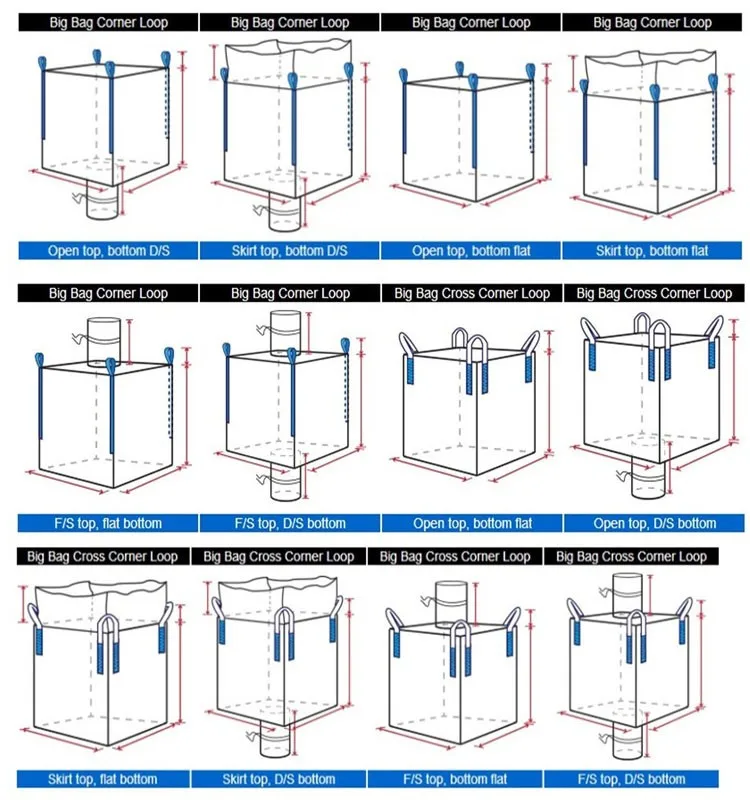 Big Bag Corner Loop

Open top, bottom D/S

Big Bag Corner Loop

Skirt top, bottom D/S

Big Bag Corner Loop

Open top, bottom flat

Big Bag Corner Loop

Skirt top, bottom flat

Big Bag Corner Loop

F/S top, flat bottom

Big Bag Corner Loop

F/S top, D/S bottom

Big Bag Cross Corner Loop

Open top, bottom flat

Big Bag Cross Corner Loop

Open top, D/S bottom

Big Bag Cross Corner Loop

Skirt top, flat bottom

Big Bag Cross Corner Loop

Skirt top, D/S bottom

Big Bag Cross Corner Loop

F/S top, bottom flat

Big Bag Cross Corner Loop

F/S top, D/S bottom