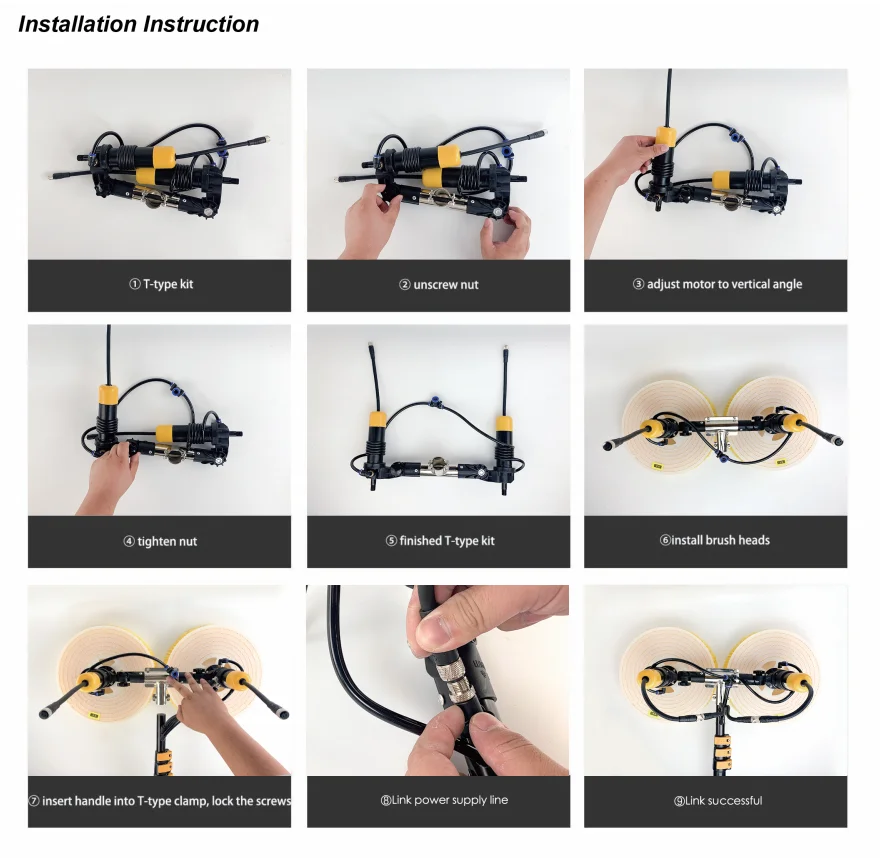 Installation Instruction

① T-type kit

② unscrew nut

③ adjust motor to vertical angle

④ tighten nut

⑤ finished T-type kit

⑥install brush heads

⑦ insert handle into T-type clamp, lock the screws

⑧Link power supply line

⑨Link successful