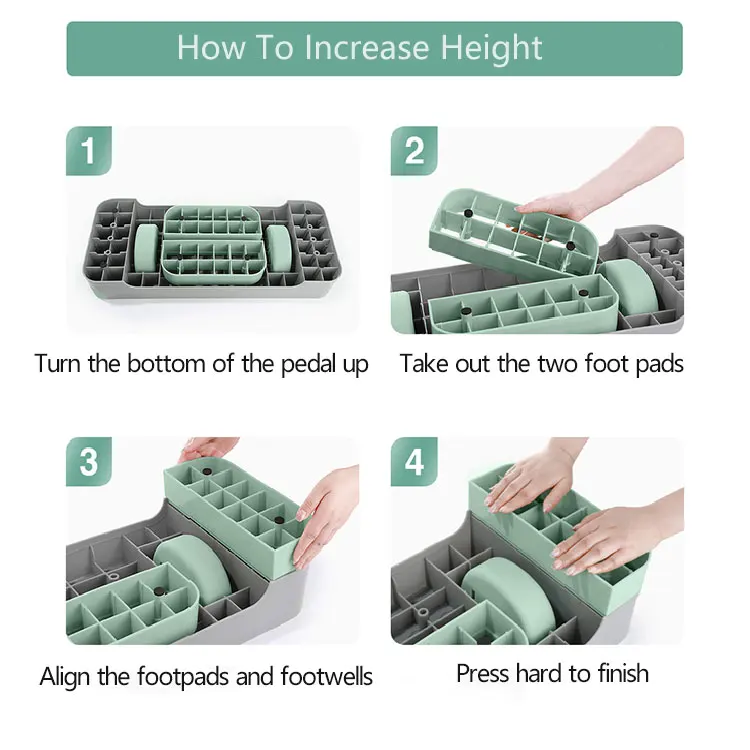 How To Increase Height

1

Turn the bottom of the pedal up

2

Take out the two foot pads

3

Align the footpads and footwells

4

Press hard to finish