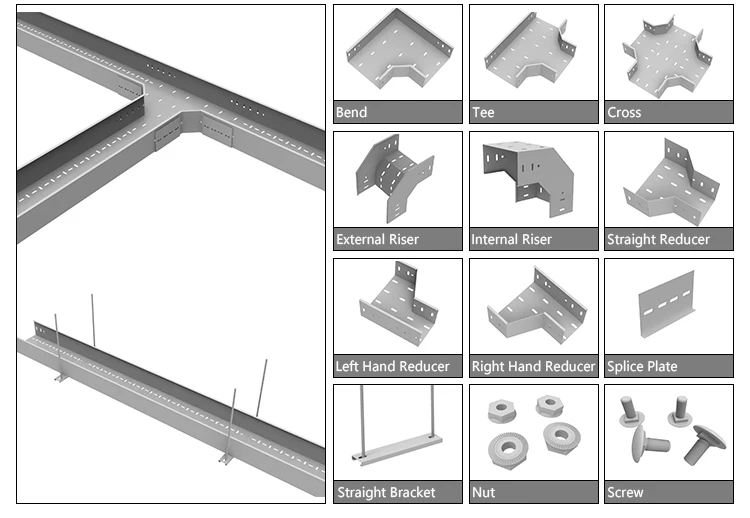 Bend
Tee
Cross
External Riser
Internal Riser
Straight Reducer
Left Hand Reducer
Right Hand Reducer
Splice Plate
Straight Bracket
Nut
Screw