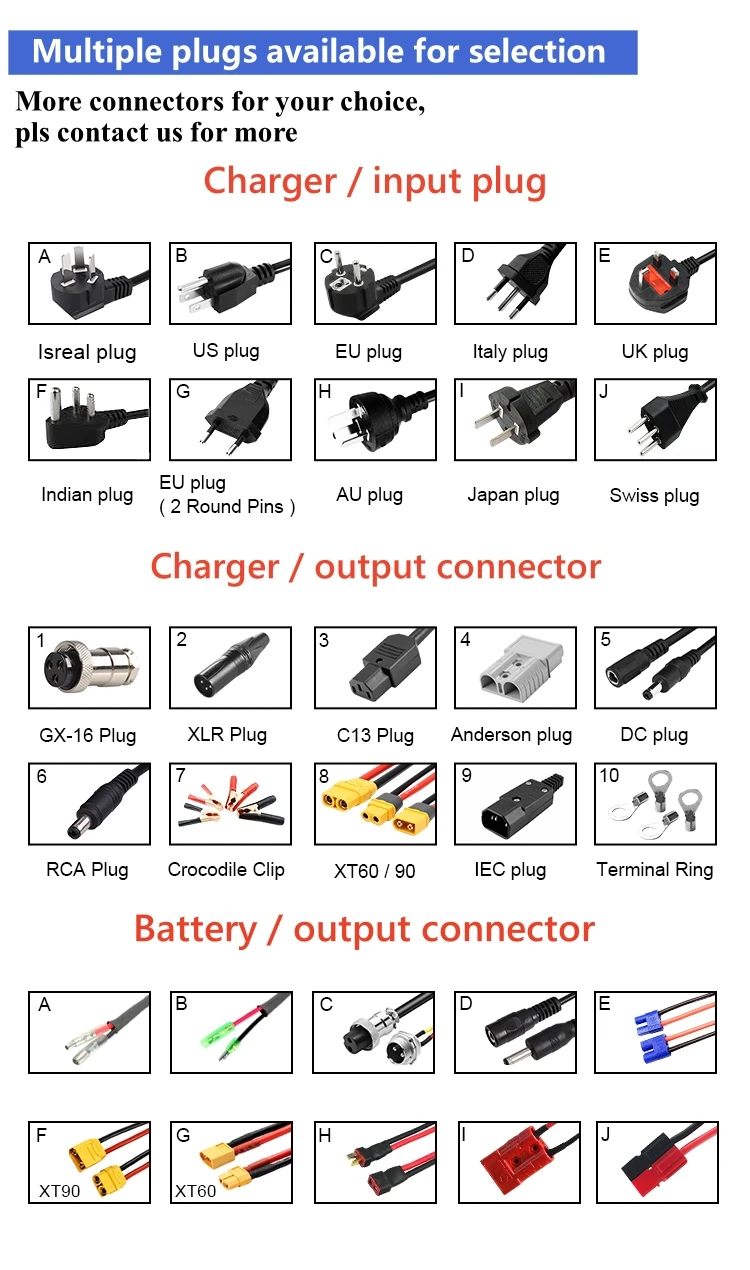 Multiple plugs available for selection

More connectors for your choice, pls contact us for more

Charger / input plug

A
Isreal plug

B
US plug

C
EU plug

D
Italy plug

E
UK plug

F
Indian plug

G
EU plug ( 2 Round Pins )

H
AU plug

I
Japan plug

J
Swiss plug

Charger / output connector

1
GX-16 Plug

2
XLR Plug

3
C13 Plug

4
Anderson plug

5
DC plug

6
RCA Plug

7
Crocodile Clip

8
XT60 / 90

9
IEC plug

10
Terminal Ring

Battery / output connector

A

B

C

D

E

F
XT90

G
XT60

H

I

J