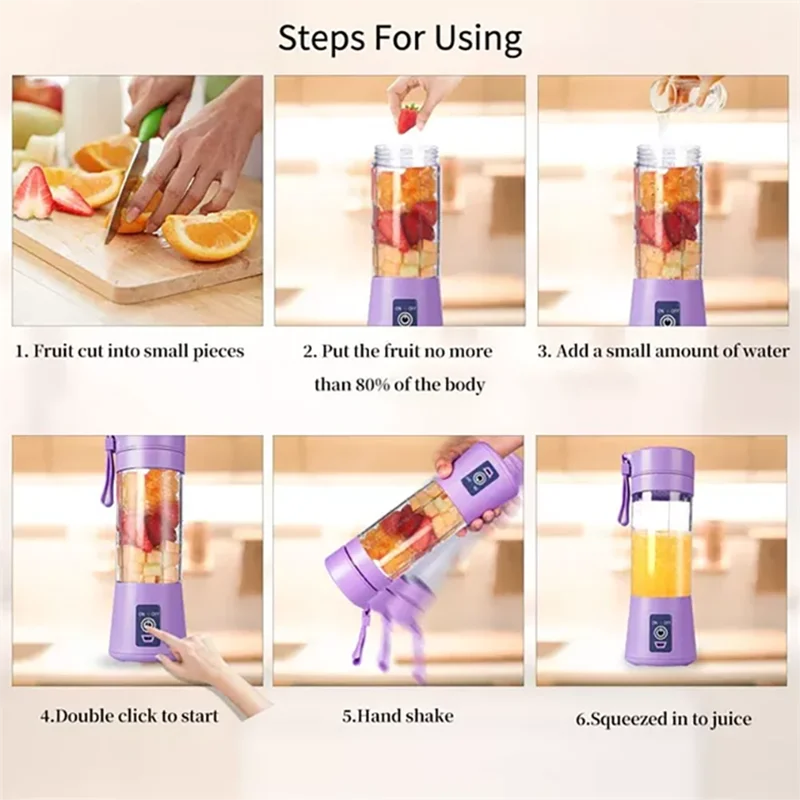 Steps For Using

1. Fruit cut into small pieces

2. Put the fruit no more than 80% of the body

3. Add a small amount of water

4.Double click to start

5.Hand shake

6.Squeezed in to juice