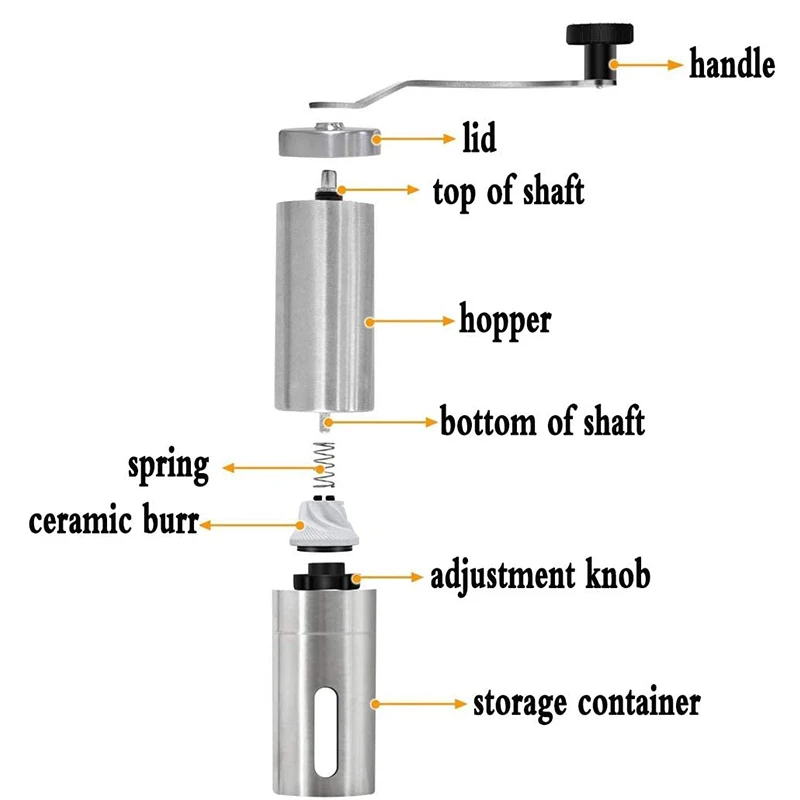 handle
lid
top of shaft
hopper
bottom of shaft
spring
ceramic burr
adjustment knob
storage container