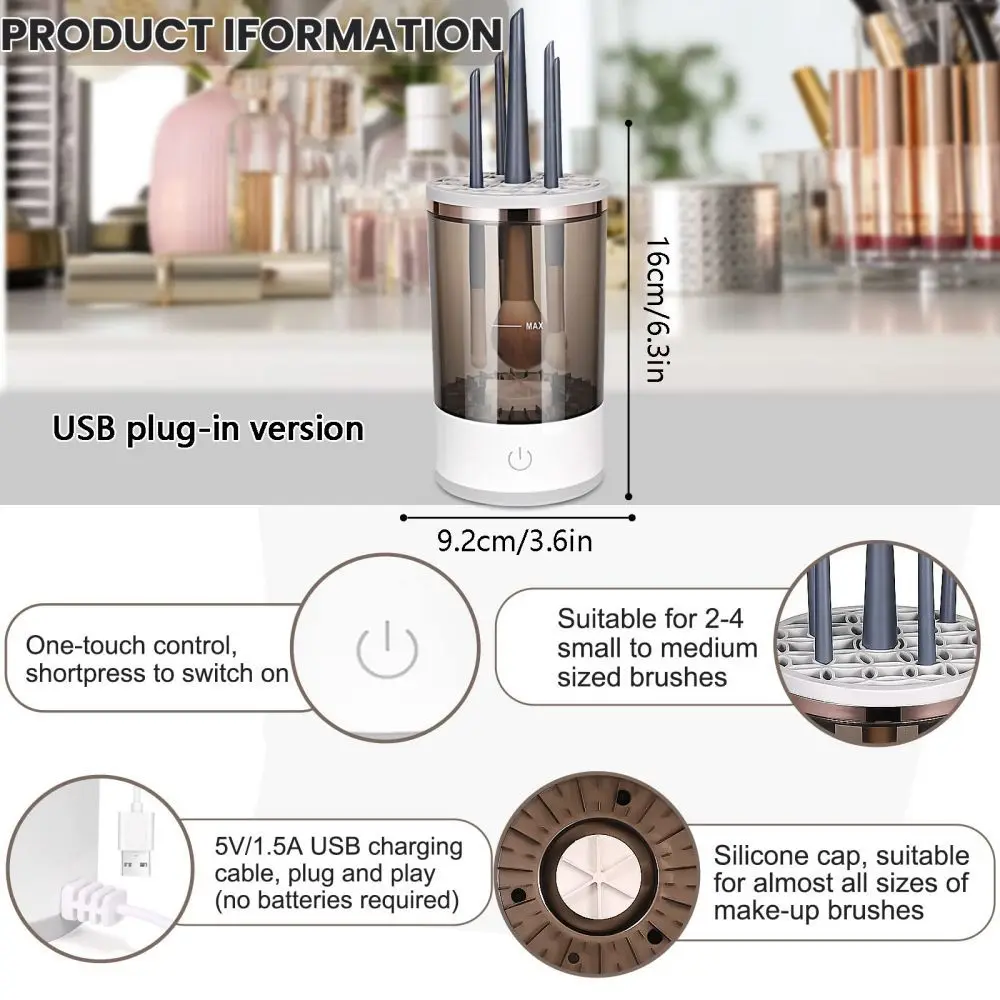 PRODUCT IFORMATION

MAX

16cm/6.3in

USB plug-in version

9.2cm/3.6in

One-touch control, shortpress to switch on

Suitable for 2-4 small to medium sized brushes

5V/1.5A USB charging cable, plug and play (no batteries required)

Silicone cap, suitable for almost all sizes of make-up brushes