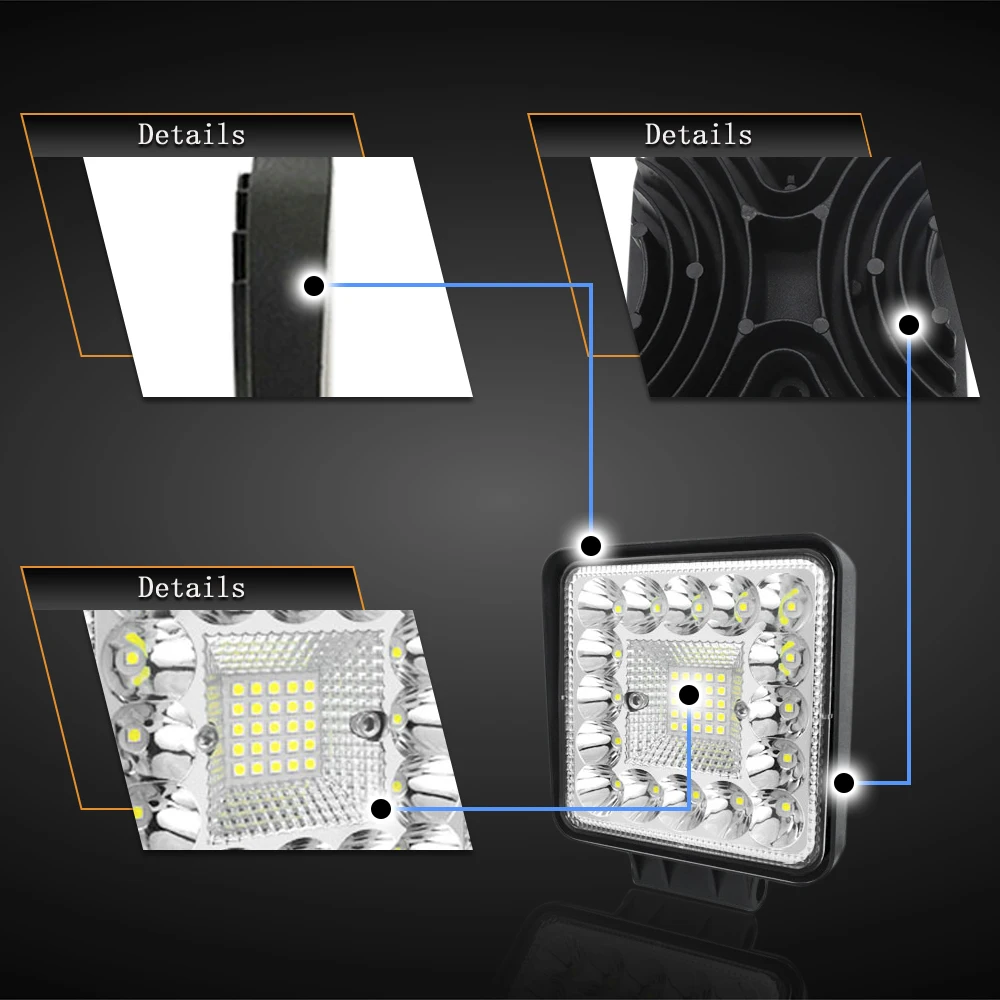 Details

Details

Details