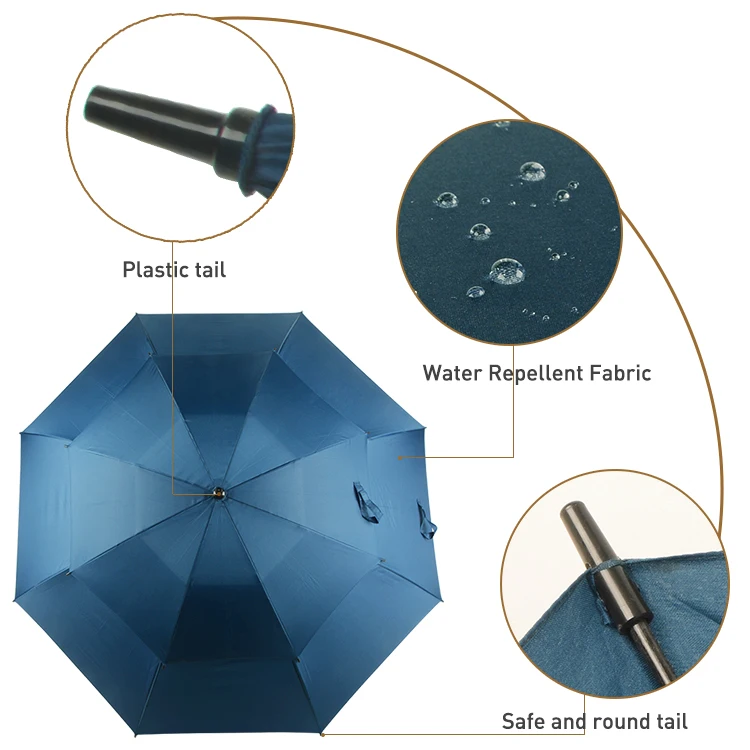 Plastic tail

Water Repellent Fabric

Safe and round tail