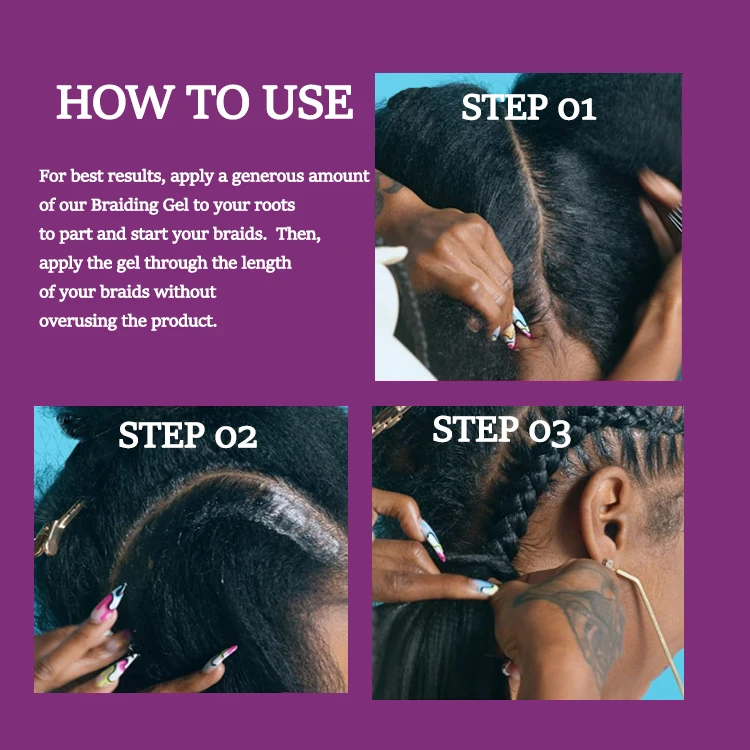 HOW TO USE

For best results, apply a generous amount of our Braiding Gel to your roots to part and start your braids. Then, apply the gel through the length of your braids without overusing the product.

STEP 01

STEP 02

STEP 03