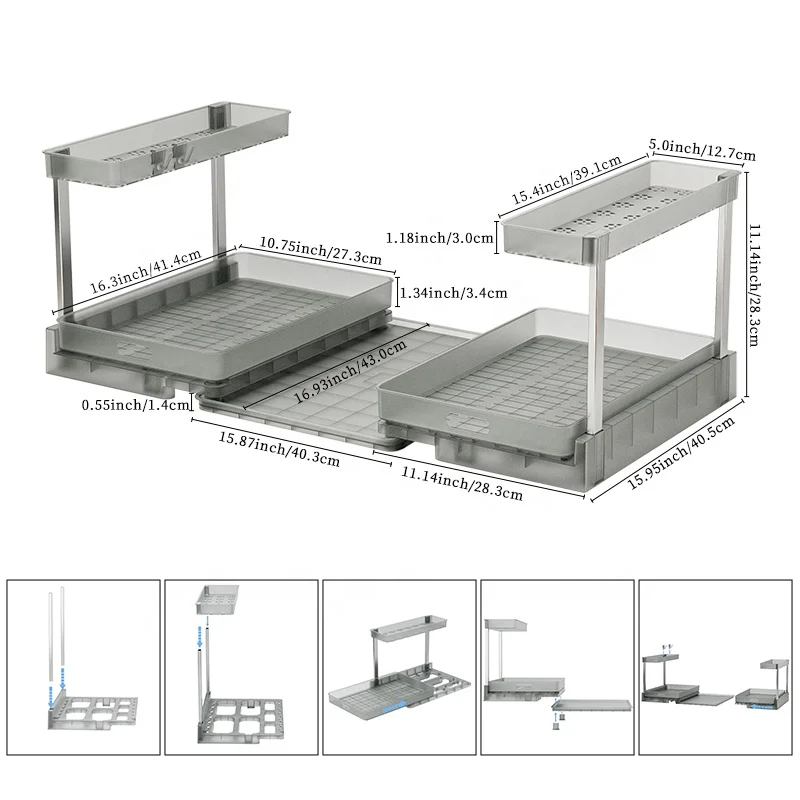 5.0inch/12.7cm
15.4inch/39.1cm
1.18inch/3.0cm
11.14inch/28.3cm
10.75inch/27.3cm
16.3inch/41.4cm
1.34inch/3.4cm
16.93inch/43.0cm
0.55inch/1.4cm
15.87inch/40.3cm
11.14inch/28.3cm
15.95inch/40.5cm